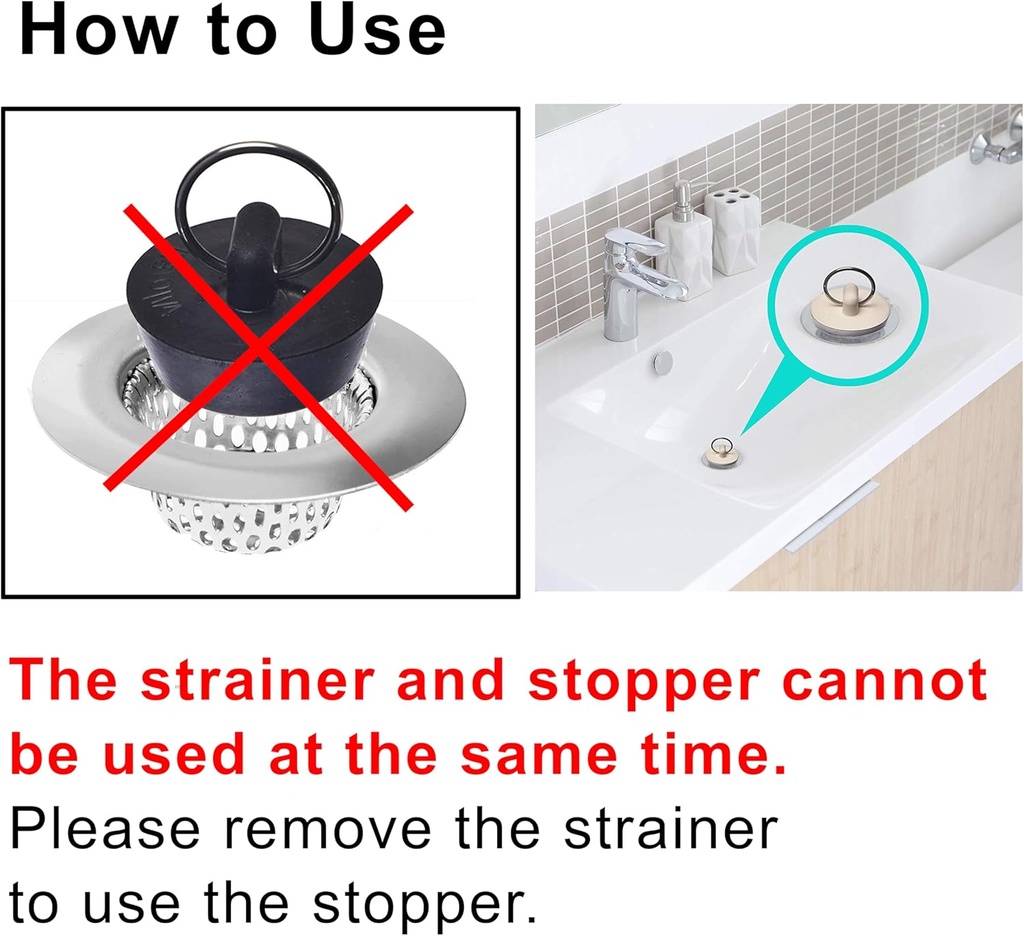 How to Use

The strainer and stopper cannot be used at the same time.
Please remove the strainer to use the stopper.