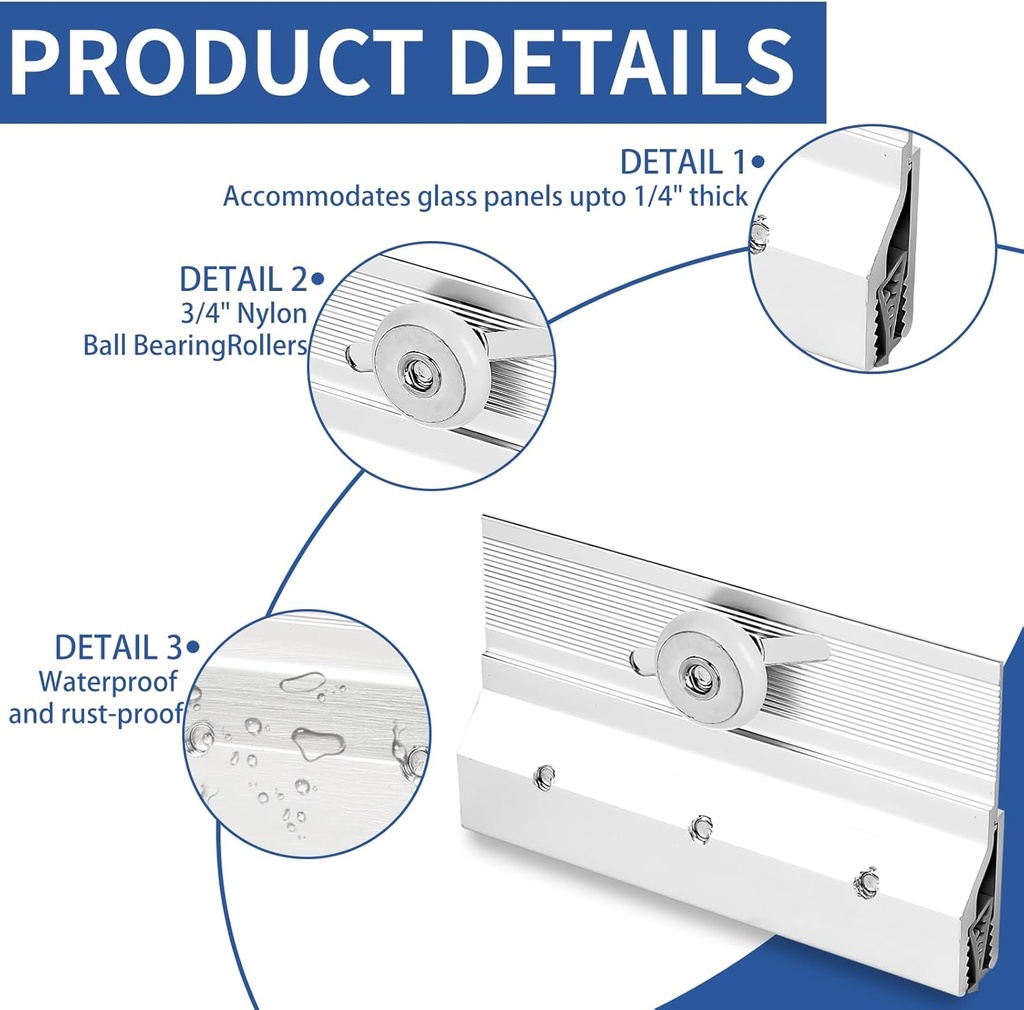 PRODUCT DETAILS

DETAIL 1•
Accommodates glass panels upto 1/4" thick

DETAIL 2•
3/4" Nylon
Ball BearingRollers

DETAIL 3•
Waterproof
and rust-proof