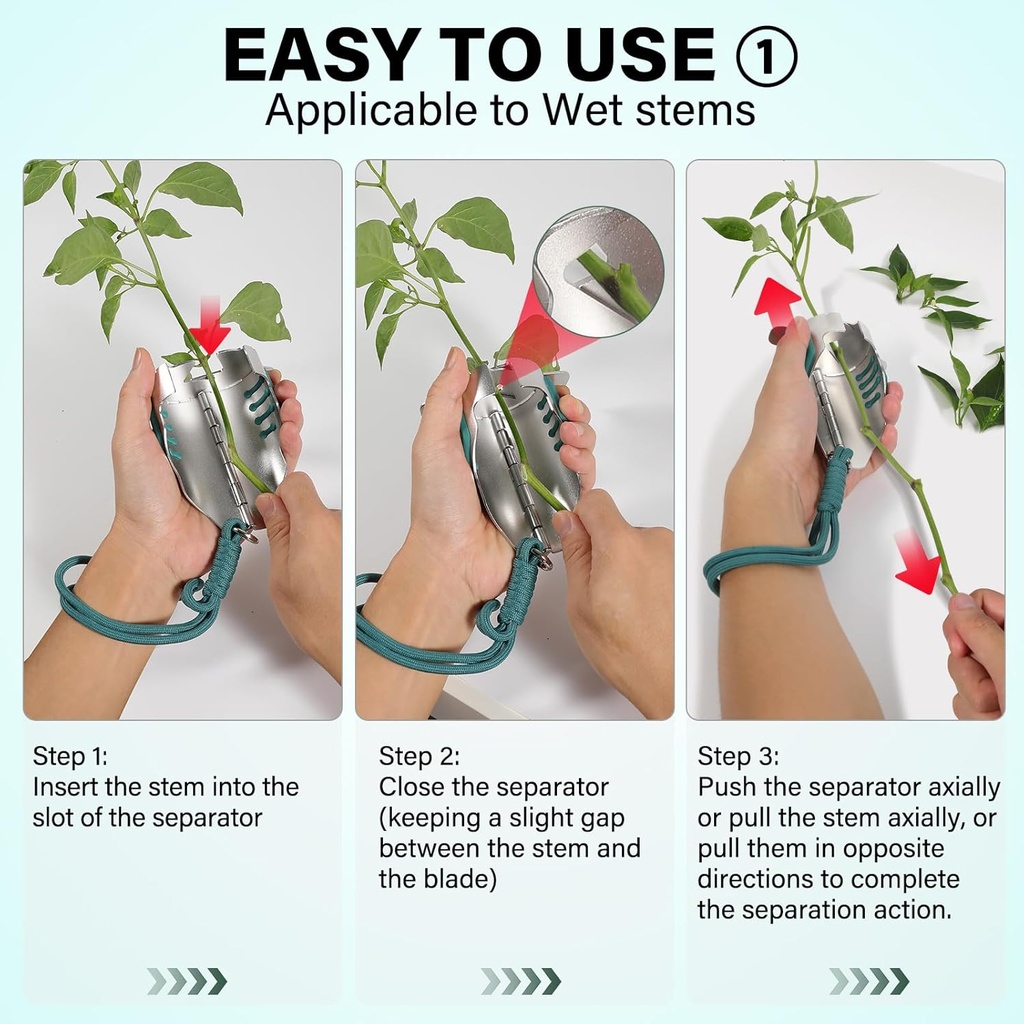 EASY TO USE ①
Applicable to Wet stems

Step 1:
Insert the stem into the slot of the separator

Step 2:
Close the separator (keeping a slight gap between the stem and the blade)

Step 3:
Push the separator axially or pull the stem axially, or pull them in opposite directions to complete the separation action.