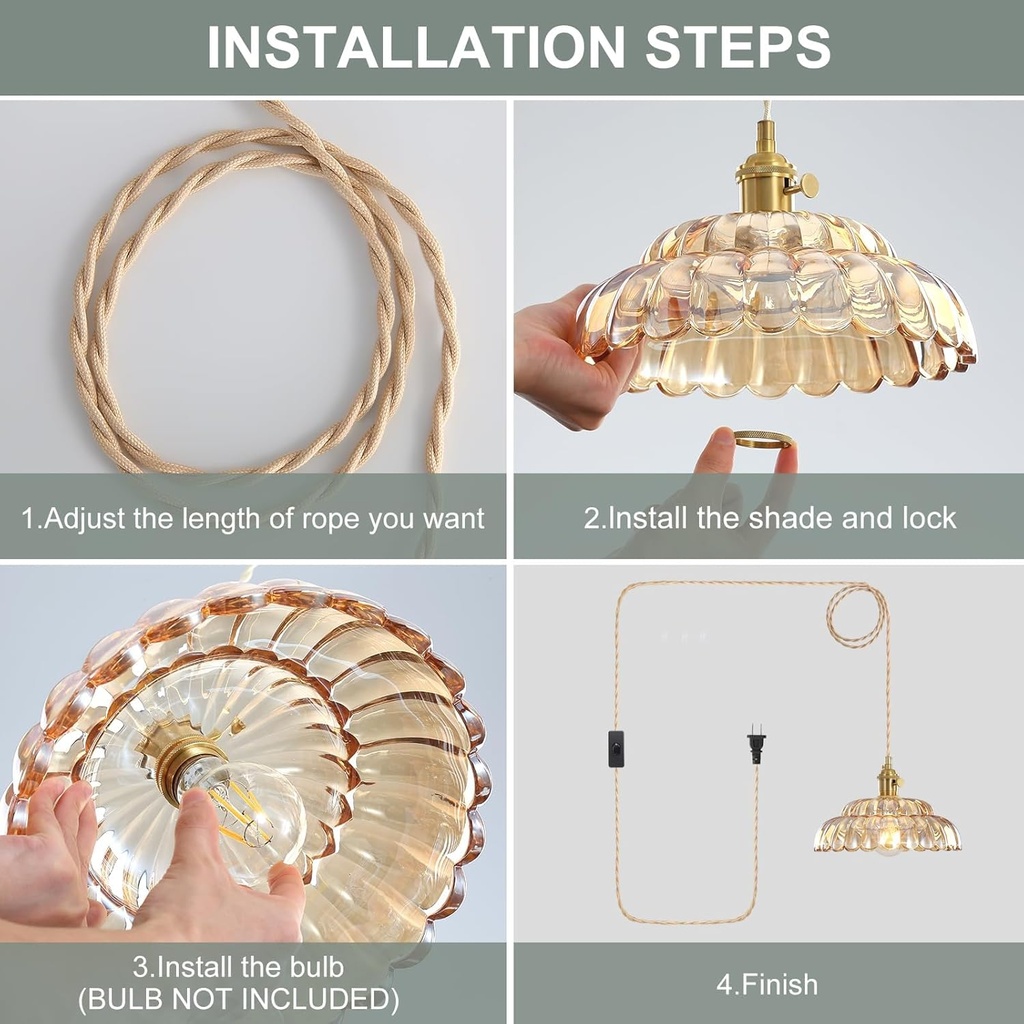 INSTALLATION STEPS

1.Adjust the length of rope you want

2.Install the shade and lock

3.Install the bulb
(BULB NOT INCLUDED)

4.Finish