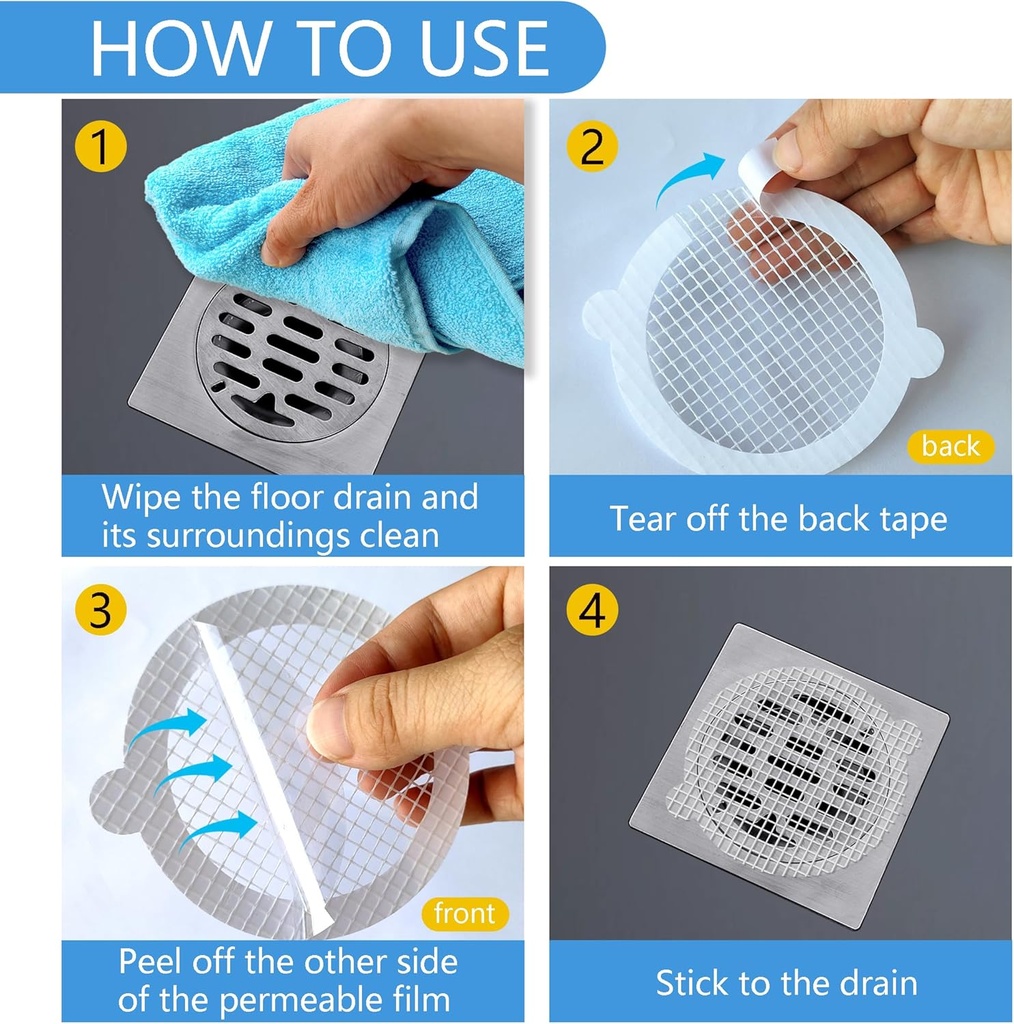 HOW TO USE

1

Wipe the floor drain and its surroundings clean

2

back

Tear off the back tape

3

front

Peel off the other side of the permeable film

4

Stick to the drain