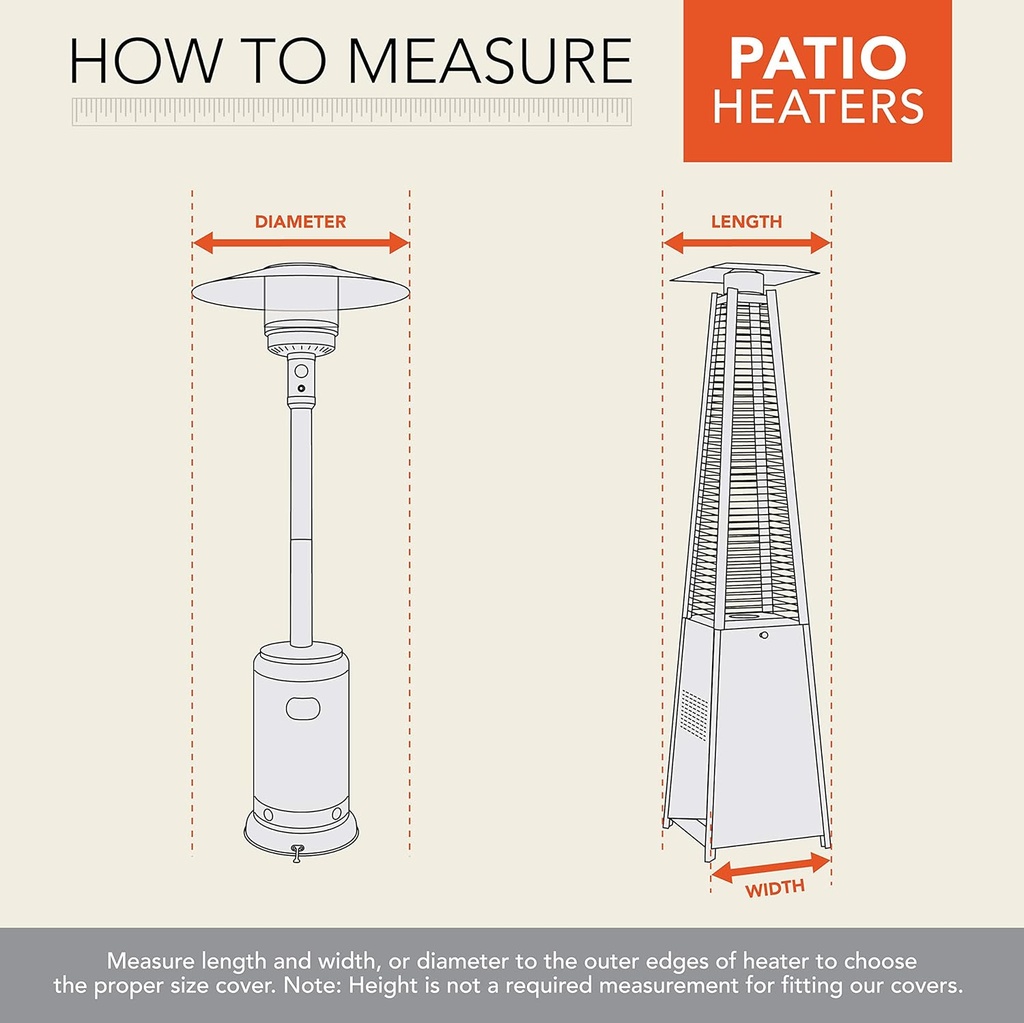 HOW TO MEASURE

PATIO HEATERS

DIAMETER

LENGTH

WIDTH

Measure length and width, or diameter to the outer edges of heater to choose the proper size cover. Note: Height is not a required measurement for fitting our covers.