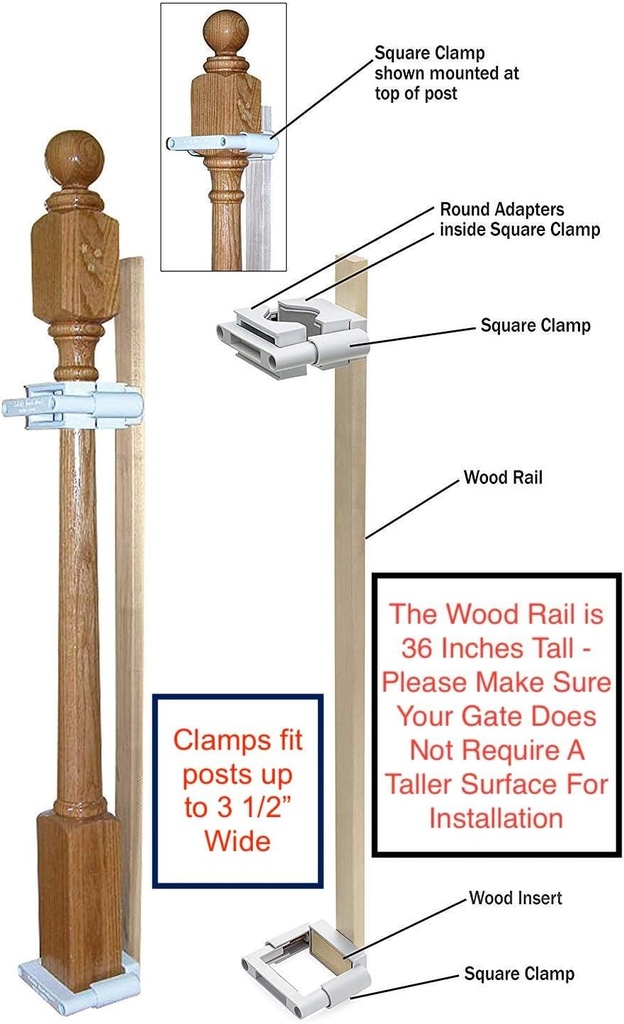 Square Clamp shown mounted at top of post

Round Adapters inside Square Clamp

Square Clamp

Wood Rail

The Wood Rail is 36 Inches Tall - Please Make Sure Your Gate Does Not Require A Taller Surface For Installation

Clamps fit posts up to 3 1/2" Wide

Wood Insert

Square Clamp