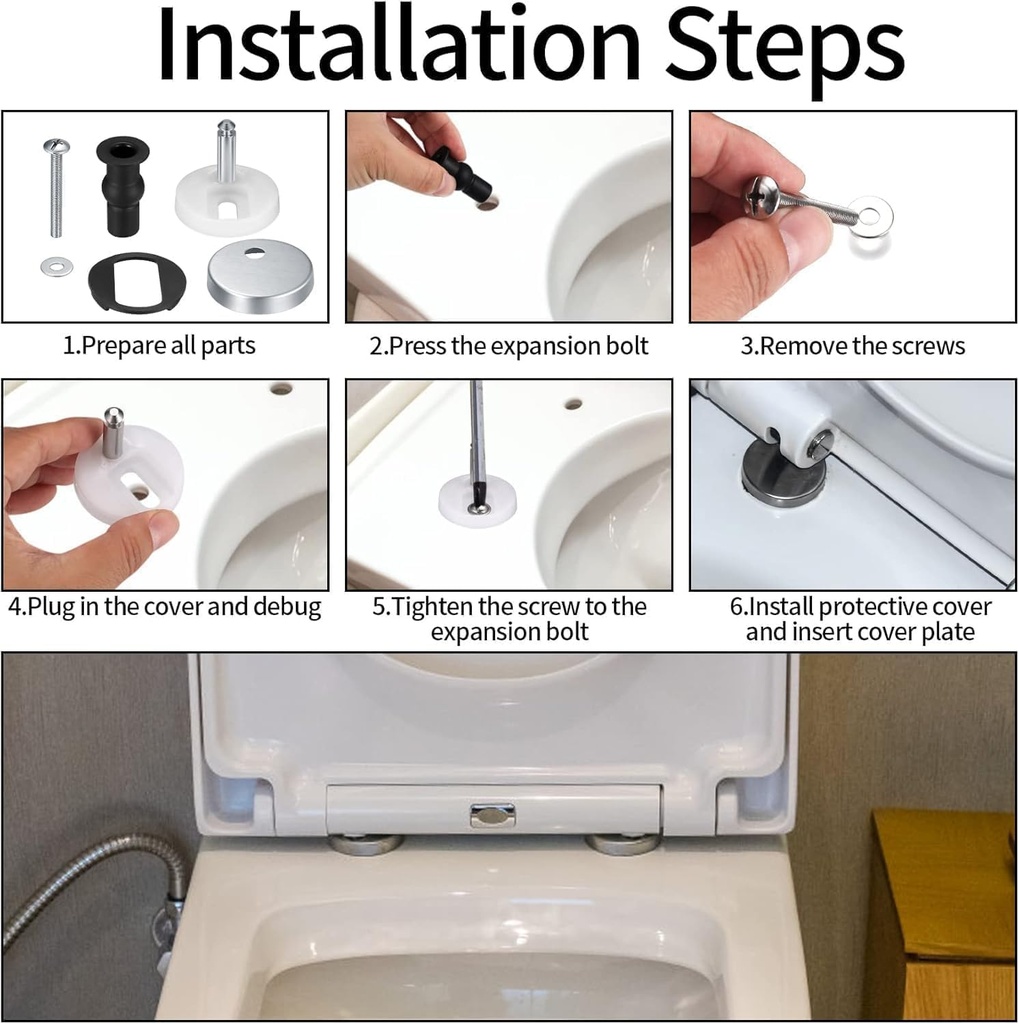 Installation Steps

1.Prepare all parts

2.Press the expansion bolt

3.Remove the screws

4.Plug in the cover and debug

5.Tighten the screw to the expansion bolt

6.Install protective cover and insert cover plate