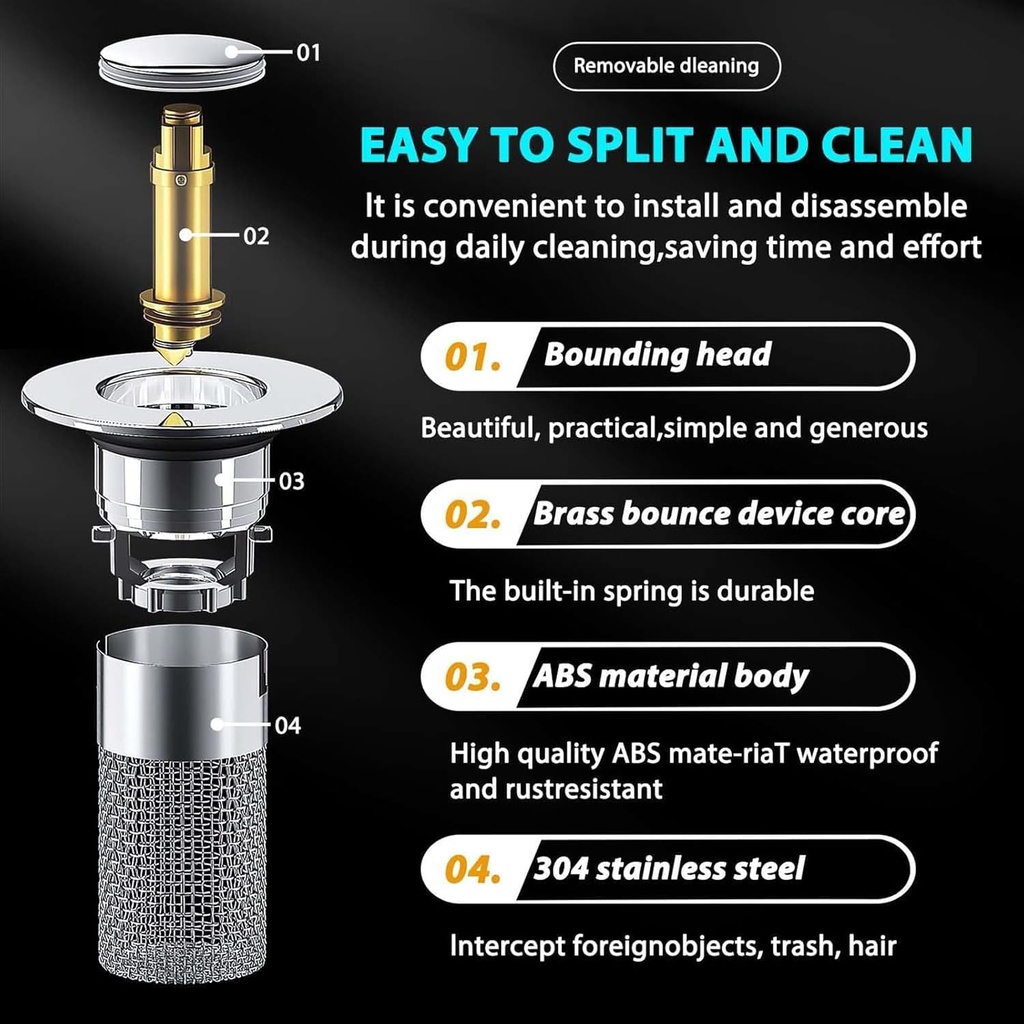 01

02

03

04

Removable dleaning

EASY TO SPLIT AND CLEAN

It is convenient to install and disassemble during daily cleaning,saving time and effort

01. Bounding head

Beautiful, practical,simple and generous

02. Brass bounce device core

The built-in spring is durable

03. ABS material body

High quality ABS mate-riaT waterproof and rustresistant

04. 304 stainless steel

Intercept foreignobjects, trash, hair