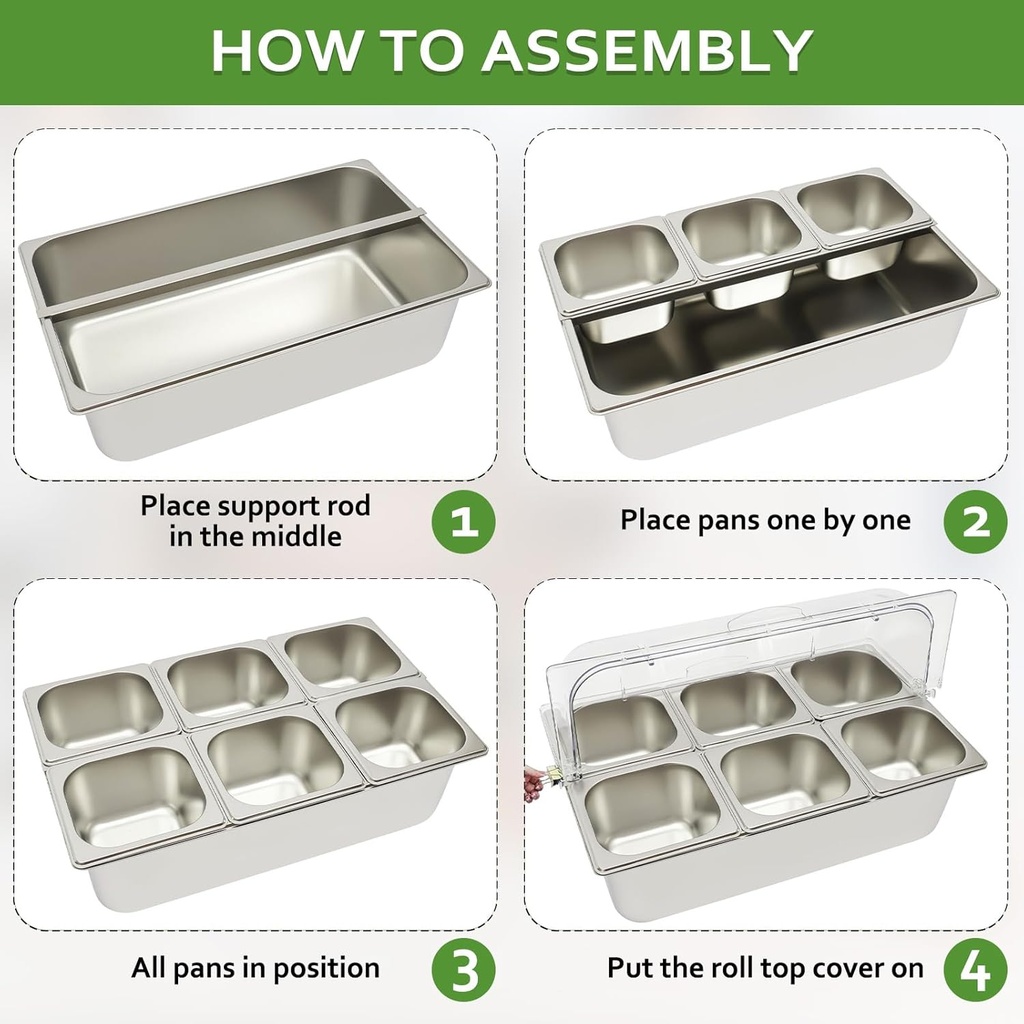 HOW TO ASSEMBLY

Place support rod in the middle

1

Place pans one by one

2

All pans in position

3

Put the roll top cover on

4