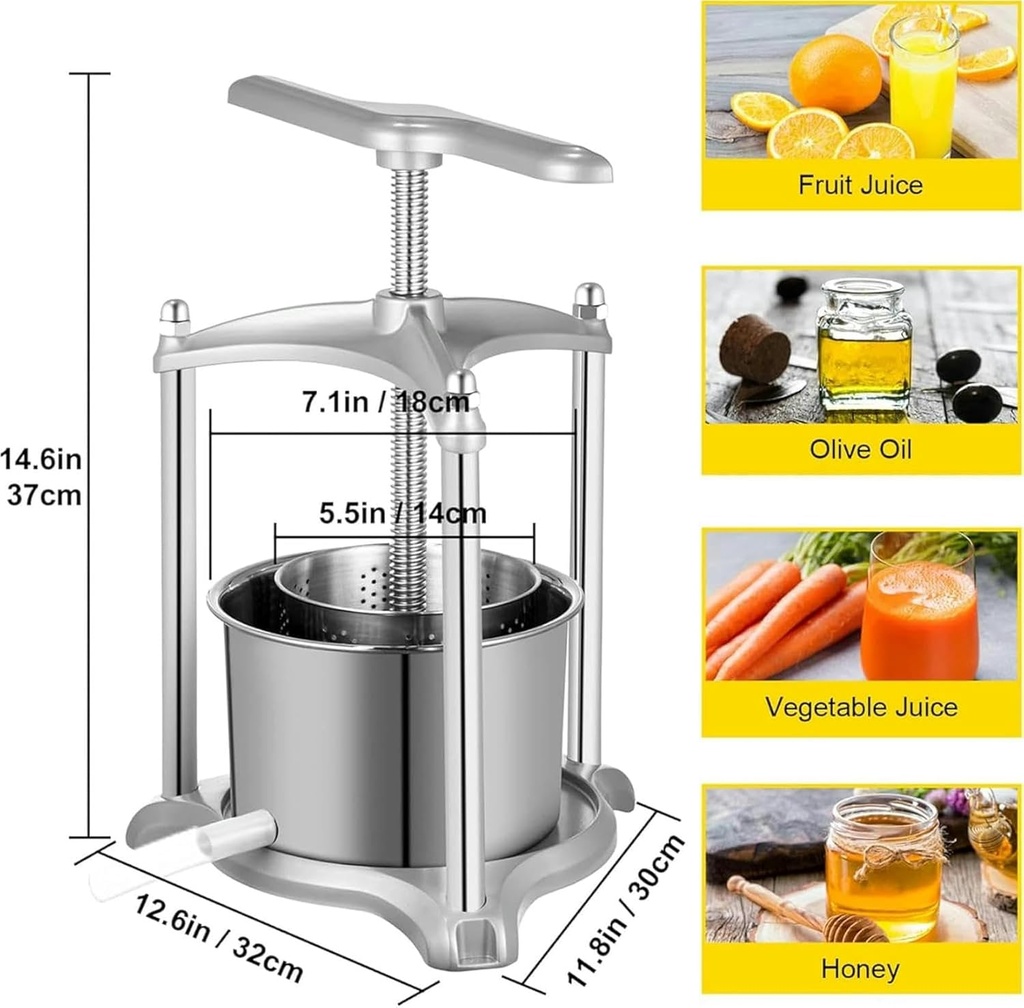 14.6in
37cm

7.1in / 18cm

5.5in / 14cm

12.6in / 32cm

11.8in / 30cm

Fruit Juice

Olive Oil

Vegetable Juice

Honey