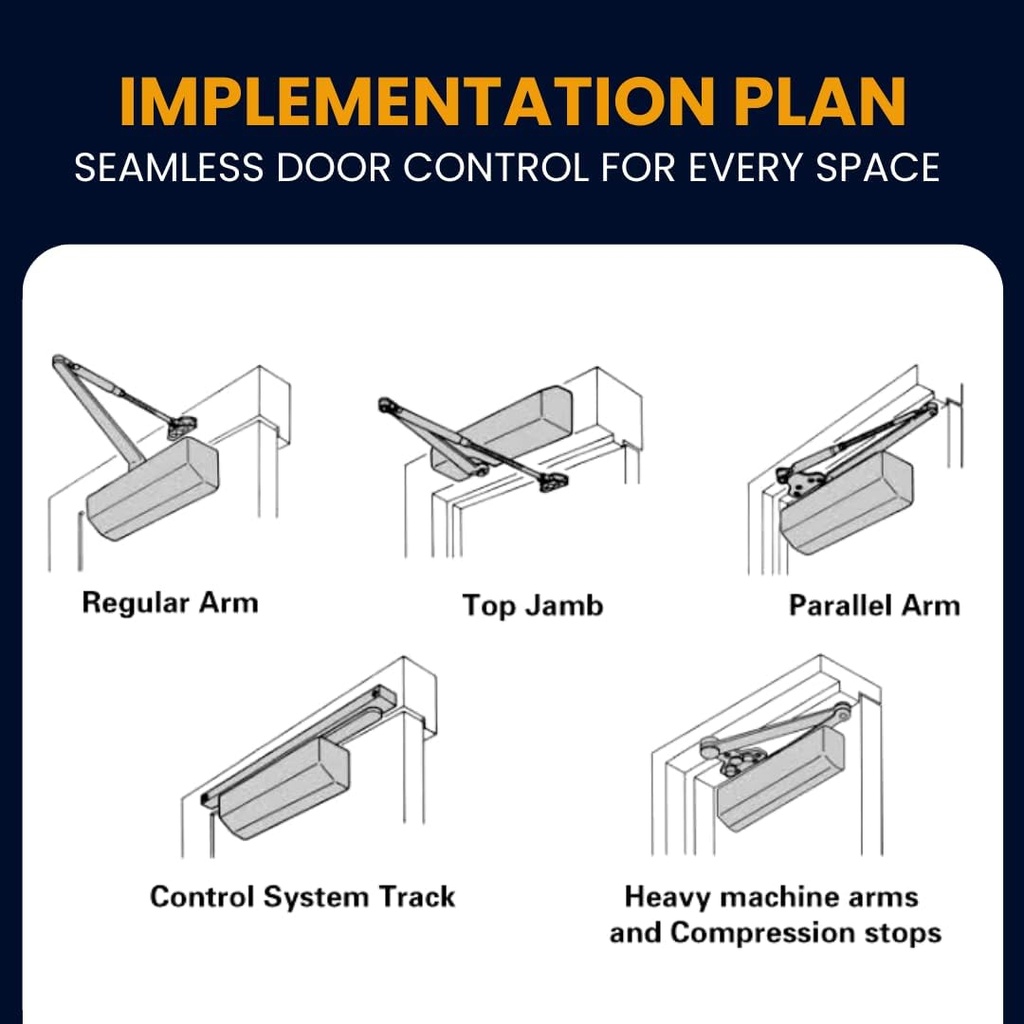 IMPLEMENTATION PLAN
SEAMLESS DOOR CONTROL FOR EVERY SPACE

Regular Arm

Top Jamb

Parallel Arm

Control System Track

Heavy machine arms and Compression stops