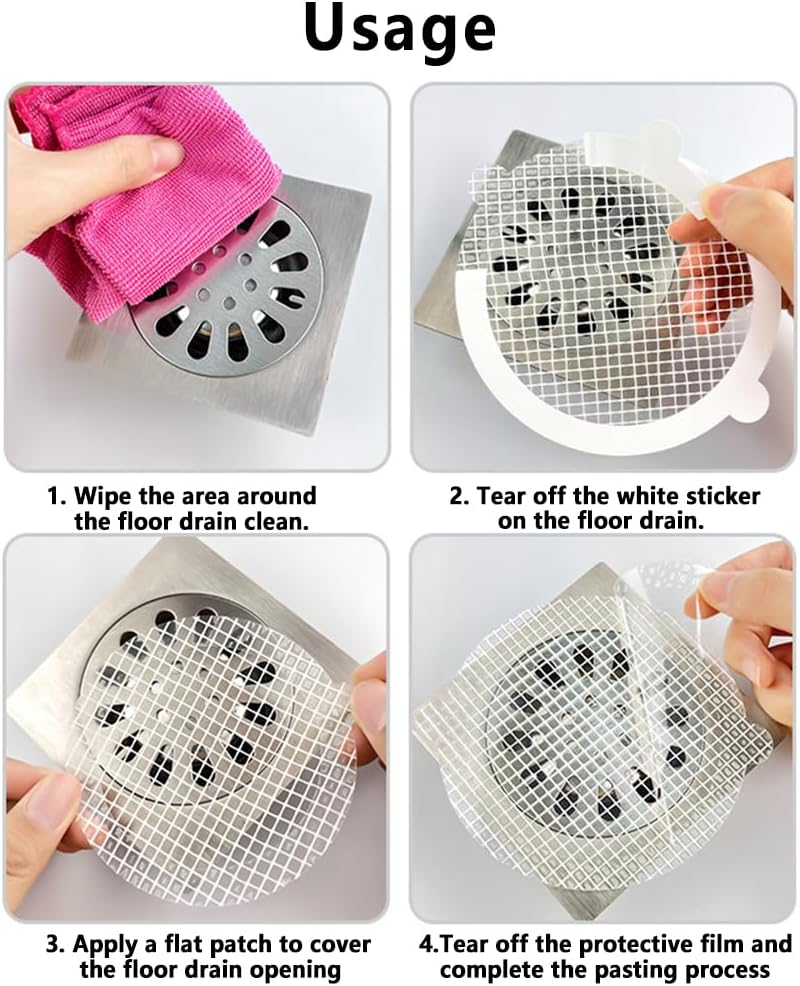 Usage

1. Wipe the area around the floor drain clean.

2. Tear off the white sticker on the floor drain.

3. Apply a flat patch to cover the floor drain opening

4.Tear off the protective film and complete the pasting process