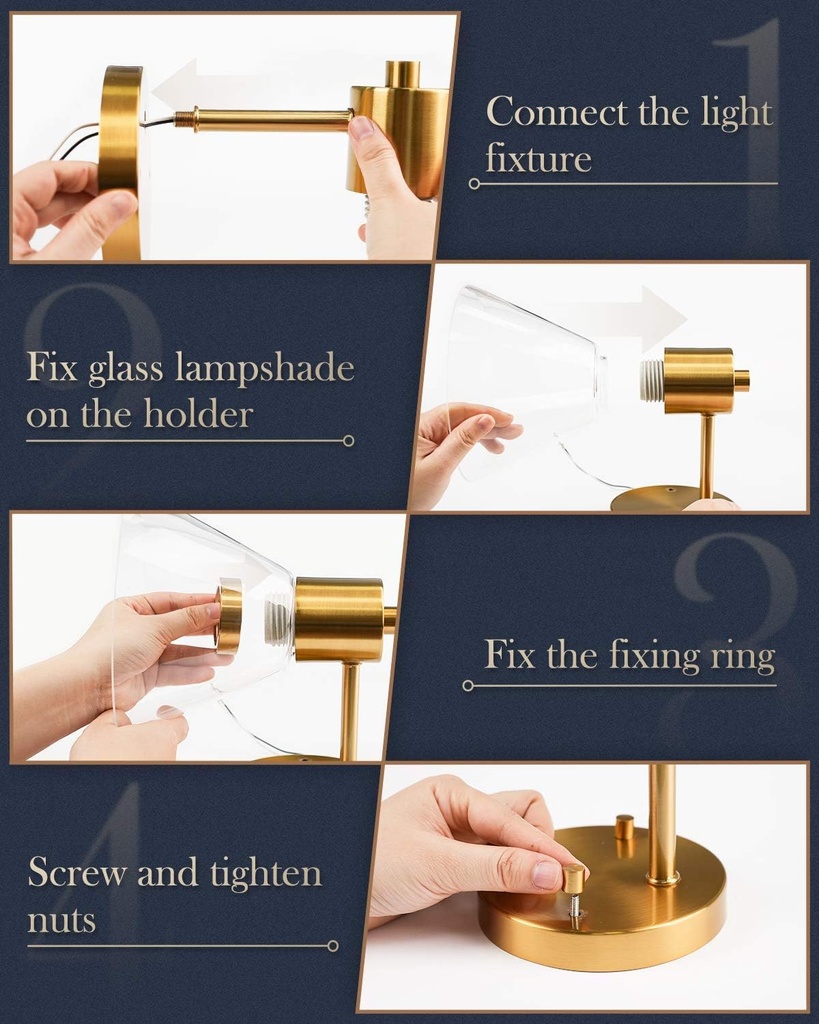 1
Connect the light fixture

2
Fix glass lampshade on the holder

3
Fix the fixing ring

4
Screw and tighten nuts