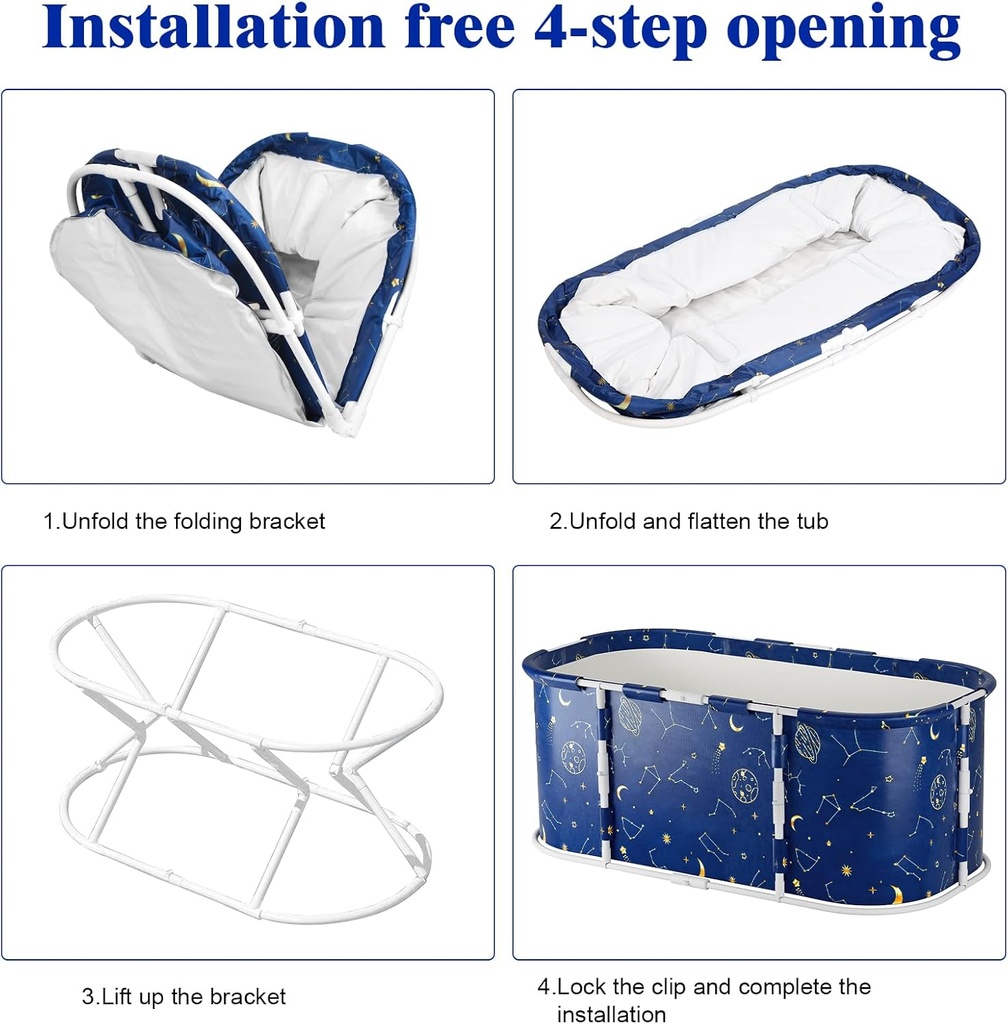 Installation free 4-step opening

1.Unfold the folding bracket

2.Unfold and flatten the tub

3.Lift up the bracket

4.Lock the clip and complete the installation