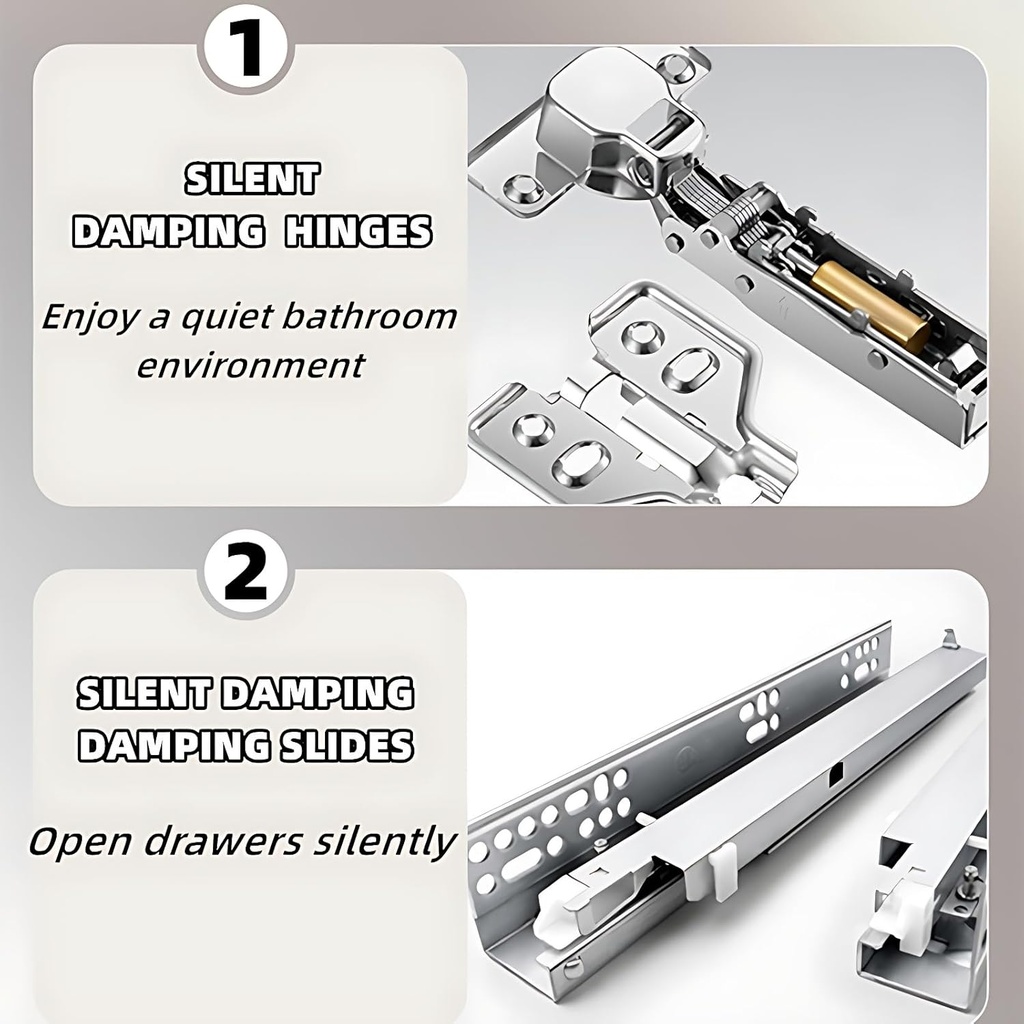 1

SILENT DAMPING HINGES

Enjoy a quiet bathroom environment

2

SILENT DAMPING DAMPING SLIDES

Open drawers silently