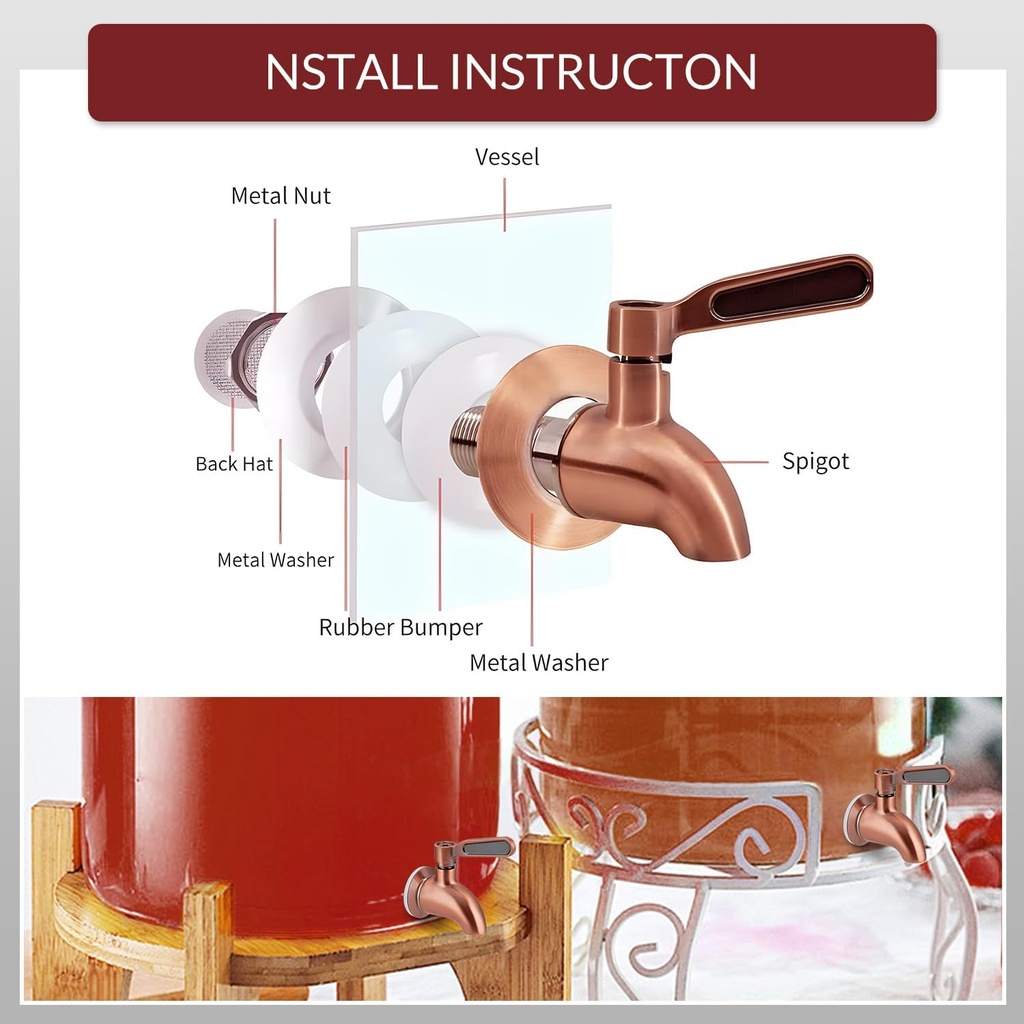 NSTALL INSTRUCTON

Vessel

Metal Nut

Back Hat

Metal Washer

Rubber Bumper

Metal Washer

Spigot