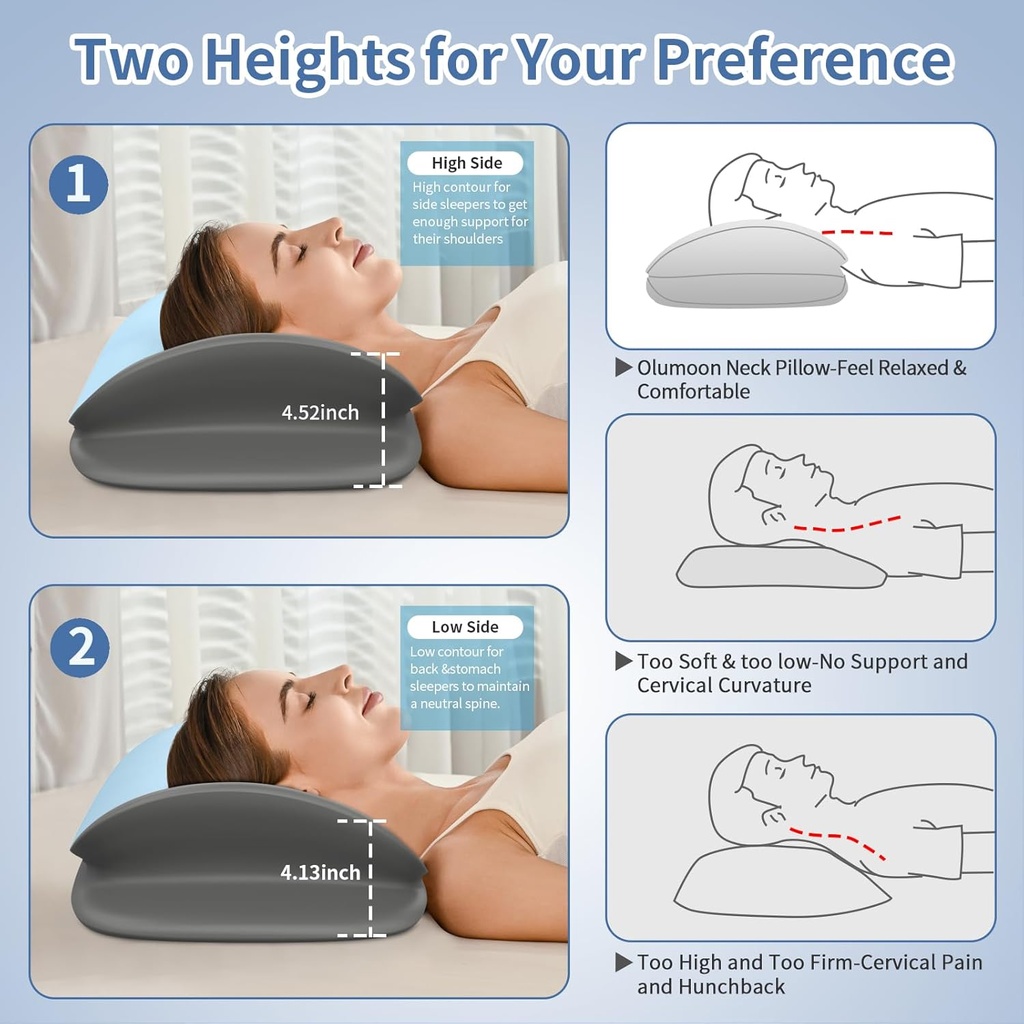 Two Heights for Your Preference

1

High Side

High contour for side sleepers to get enough support for their shoulders

4.52inch

2

Low Side

Low contour for back &stomach sleepers to maintain a neutral spine.

4.13inch

▶ Olumoon Neck Pillow-Feel Relaxed & Comfortable

▶ Too Soft & too low-No Support and Cervical Curvature

▶ Too High and Too Firm-Cervical Pain and Hunchback