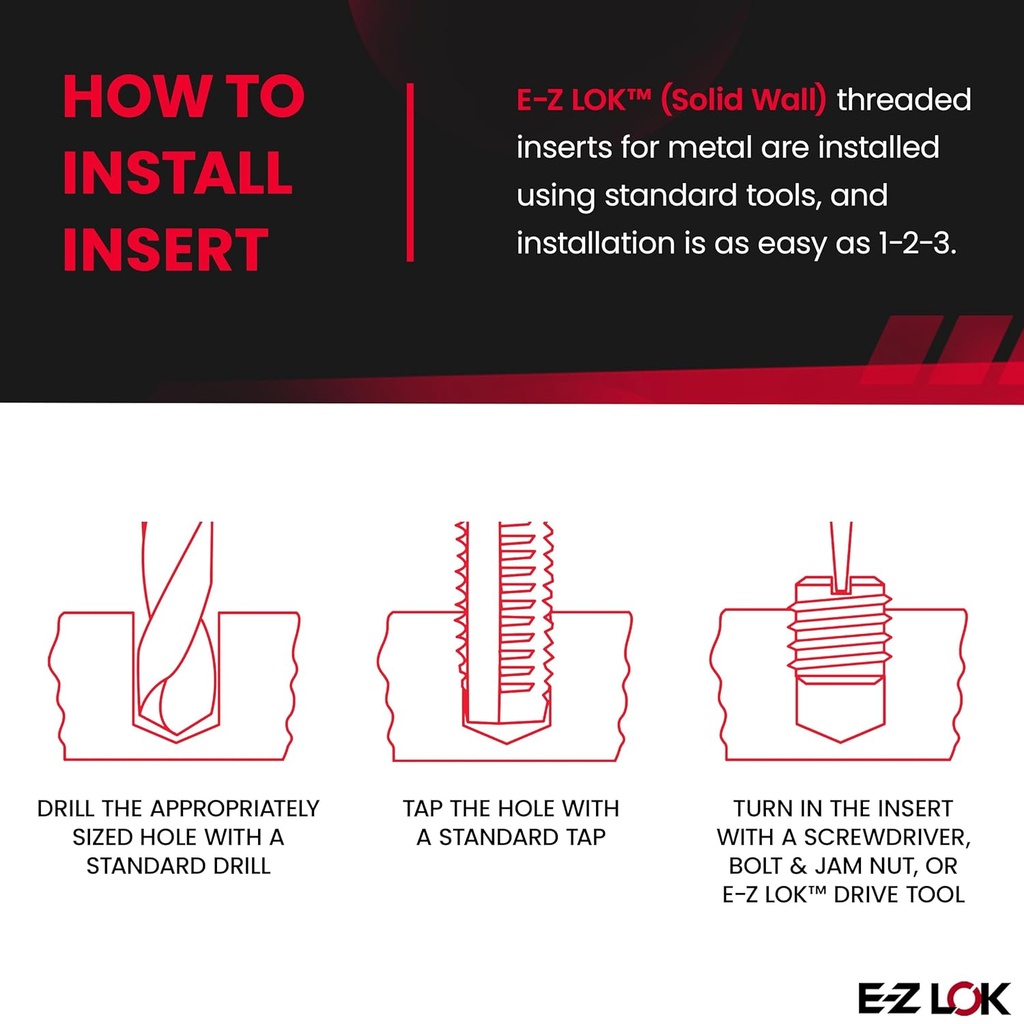 HOW TO INSTALL INSERT

E-Z LOK™ (Solid Wall) threaded inserts for metal are installed using standard tools, and installation is as easy as 1-2-3.

DRILL THE APPROPRIATELY SIZED HOLE WITH A STANDARD DRILL

TAP THE HOLE WITH A STANDARD TAP

TURN IN THE INSERT WITH A SCREWDRIVER, BOLT & JAM NUT, OR E-Z LOK™ DRIVE TOOL

E-Z LOK