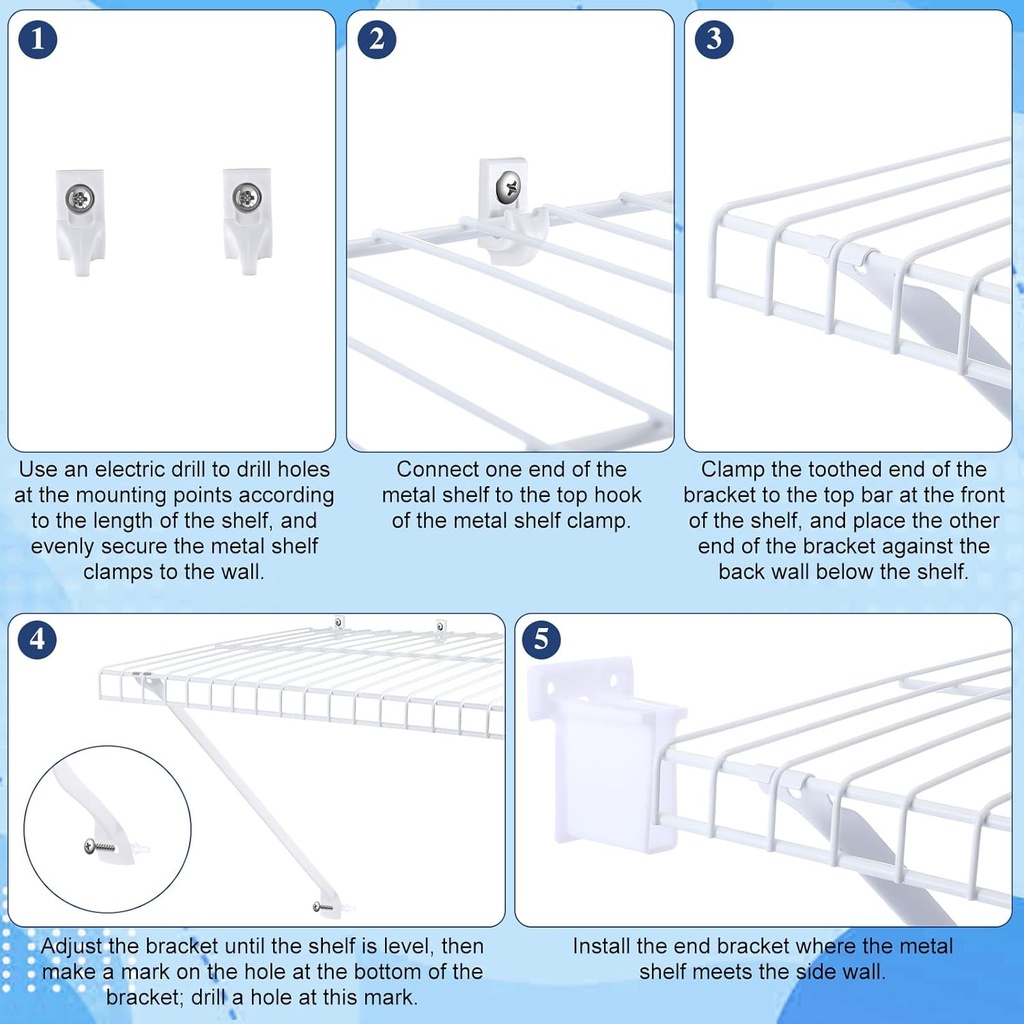 1

Use an electric drill to drill holes at the mounting points according to the length of the shelf, and evenly secure the metal shelf clamps to the wall.

2

Connect one end of the metal shelf to the top hook of the metal shelf clamp.

3

Clamp the toothed end of the bracket to the top bar at the front of the shelf, and place the other end of the bracket against the back wall below the shelf.

4

Adjust the bracket until the shelf is level, then make a mark on the hole at the bottom of the bracket; drill a hole at this mark.

5

Install the end bracket where the metal shelf meets the side wall.