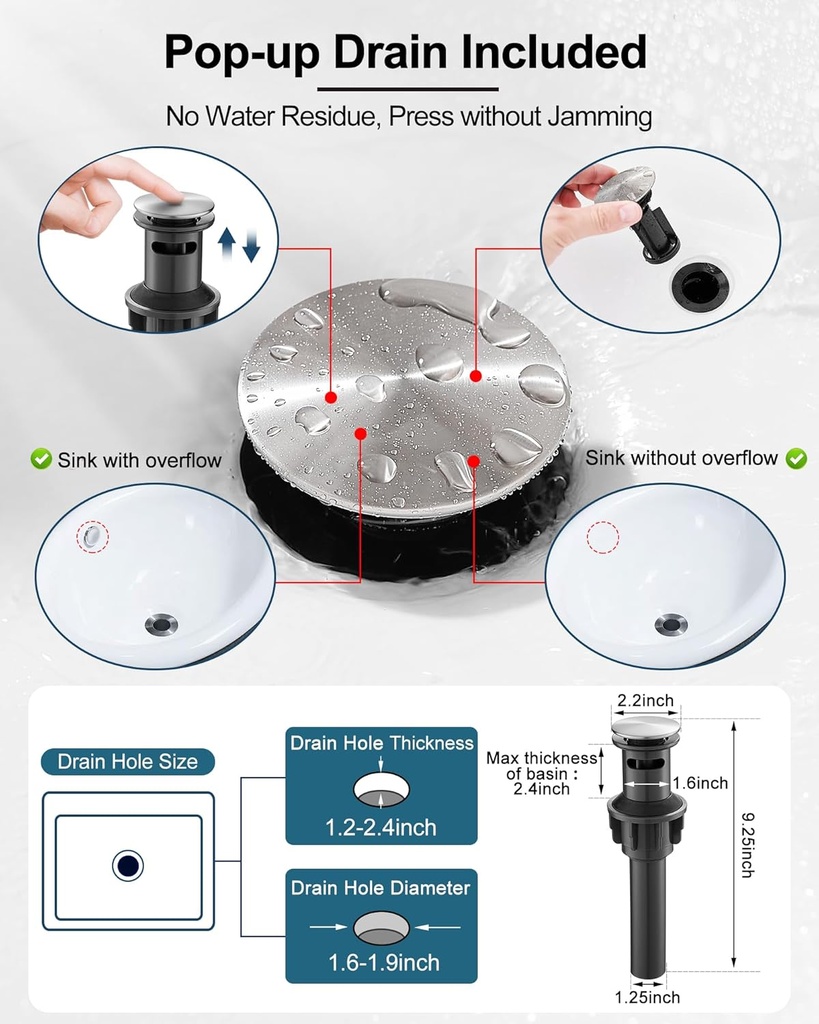 Pop-up Drain Included

No Water Residue, Press without Jamming

Sink with overflow

Sink without overflow

Drain Hole Size

Drain Hole Thickness

1.2-2.4inch

Drain Hole Diameter

1.6-1.9inch

2.2inch

Max thickness of basin : 2.4inch

1.6inch

9.25inch

1.25inch