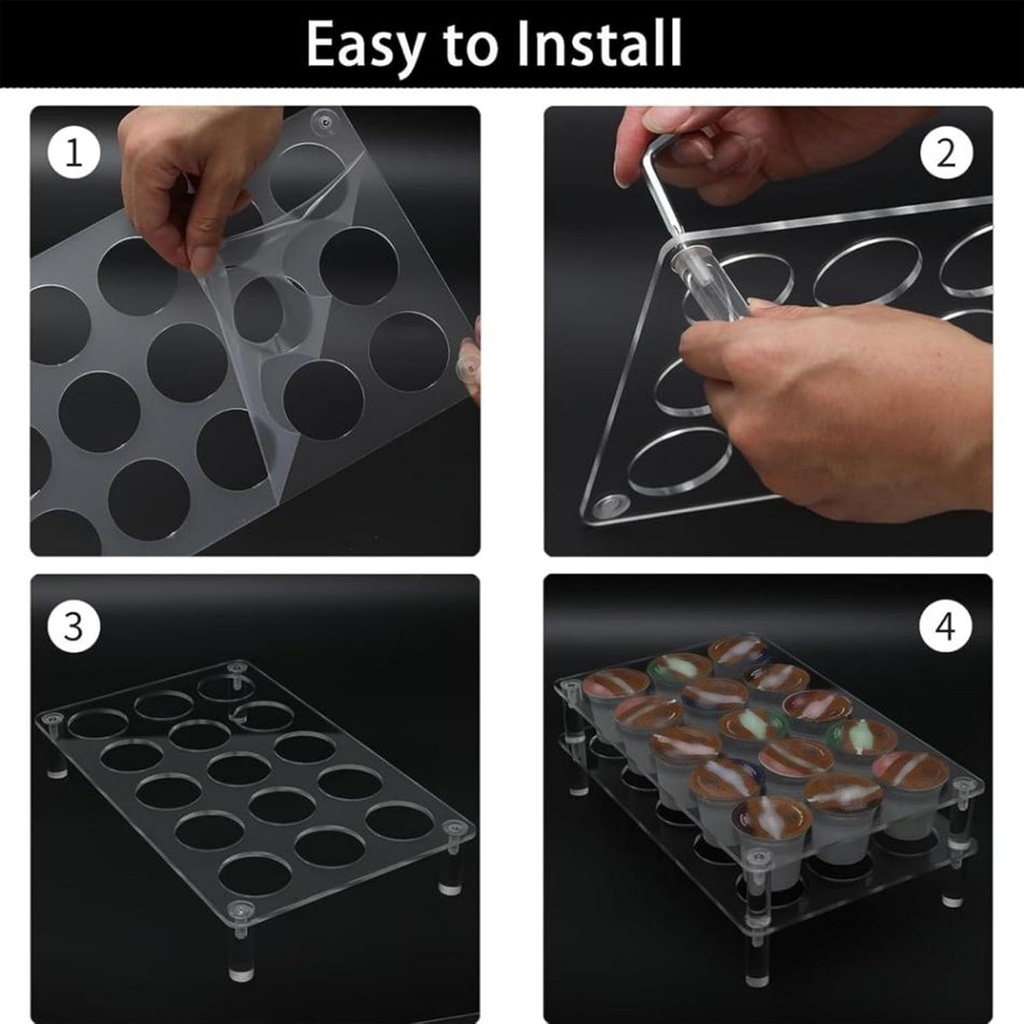 Easy to Install

1

2

3

4