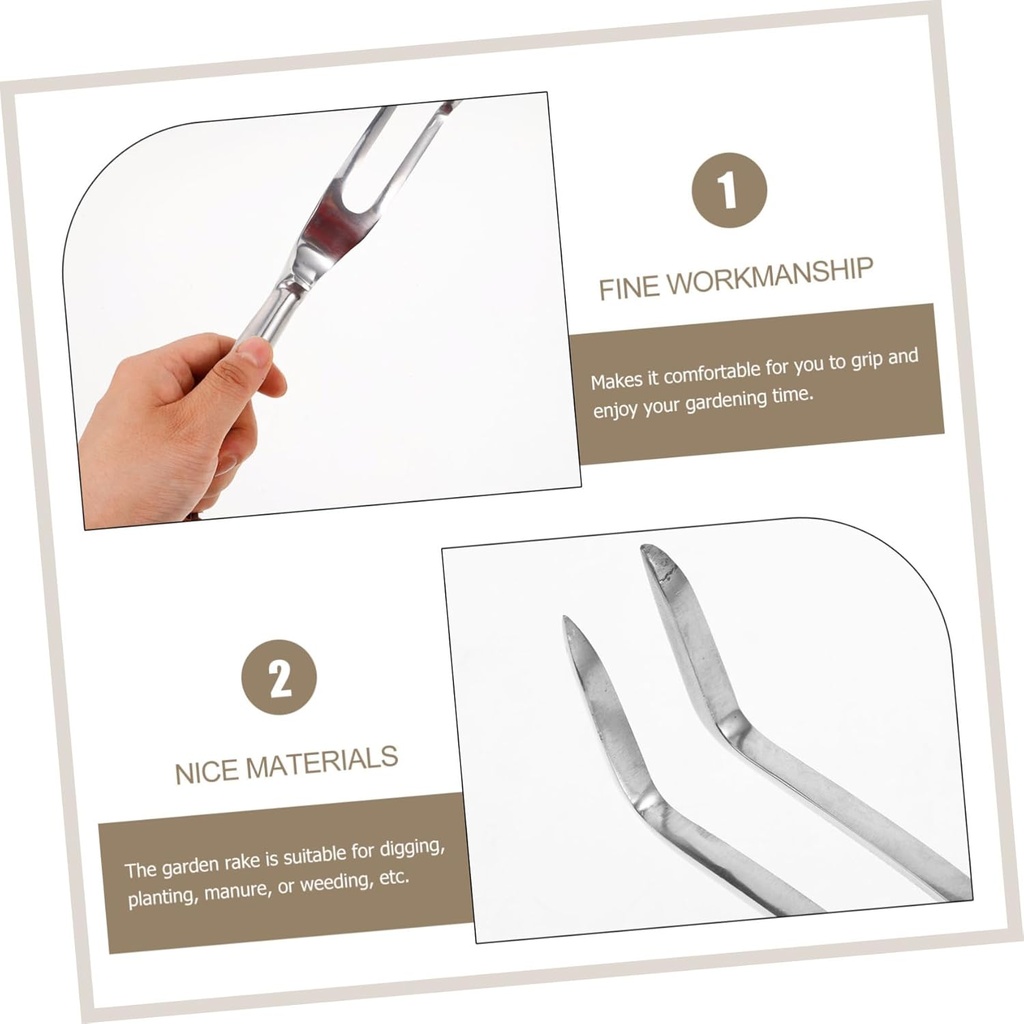 1

FINE WORKMANSHIP

Makes it comfortable for you to grip and enjoy your gardening time.

2

NICE MATERIALS

The garden rake is suitable for digging, planting, manure, or weeding, etc.