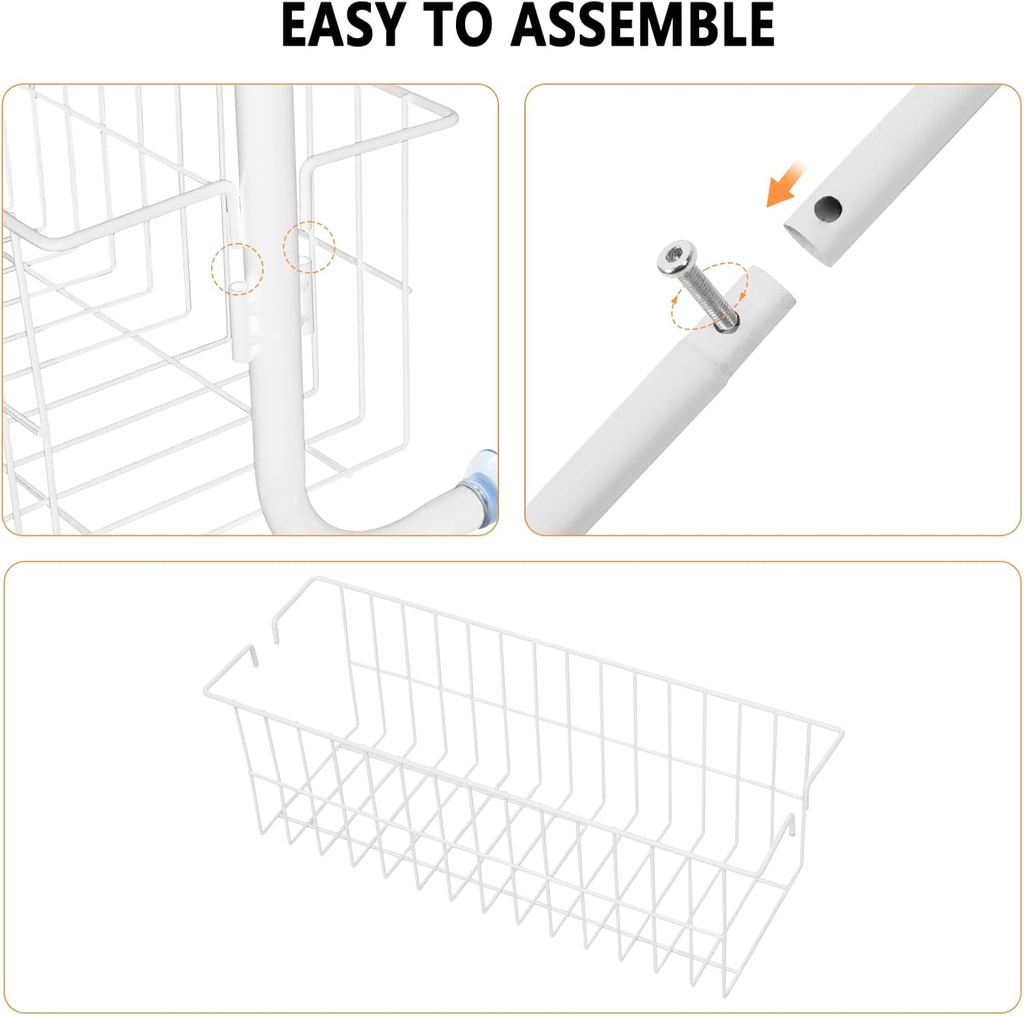 EASY TO ASSEMBLE