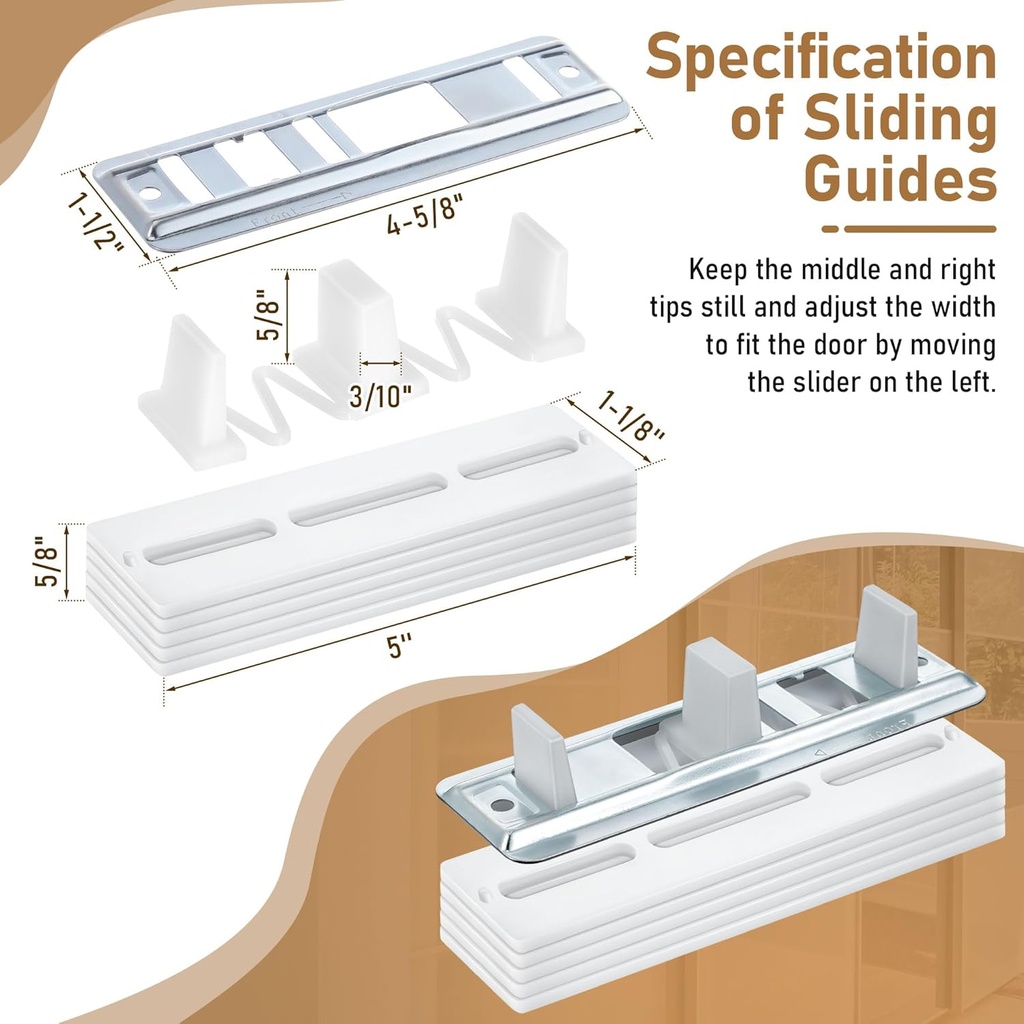 Specification of Sliding Guides

Keep the middle and right tips still and adjust the width to fit the door by moving the slider on the left.

1-1/2"

4-5/8"

5/8"

3/10"

1-1/8"

5/8"

5"