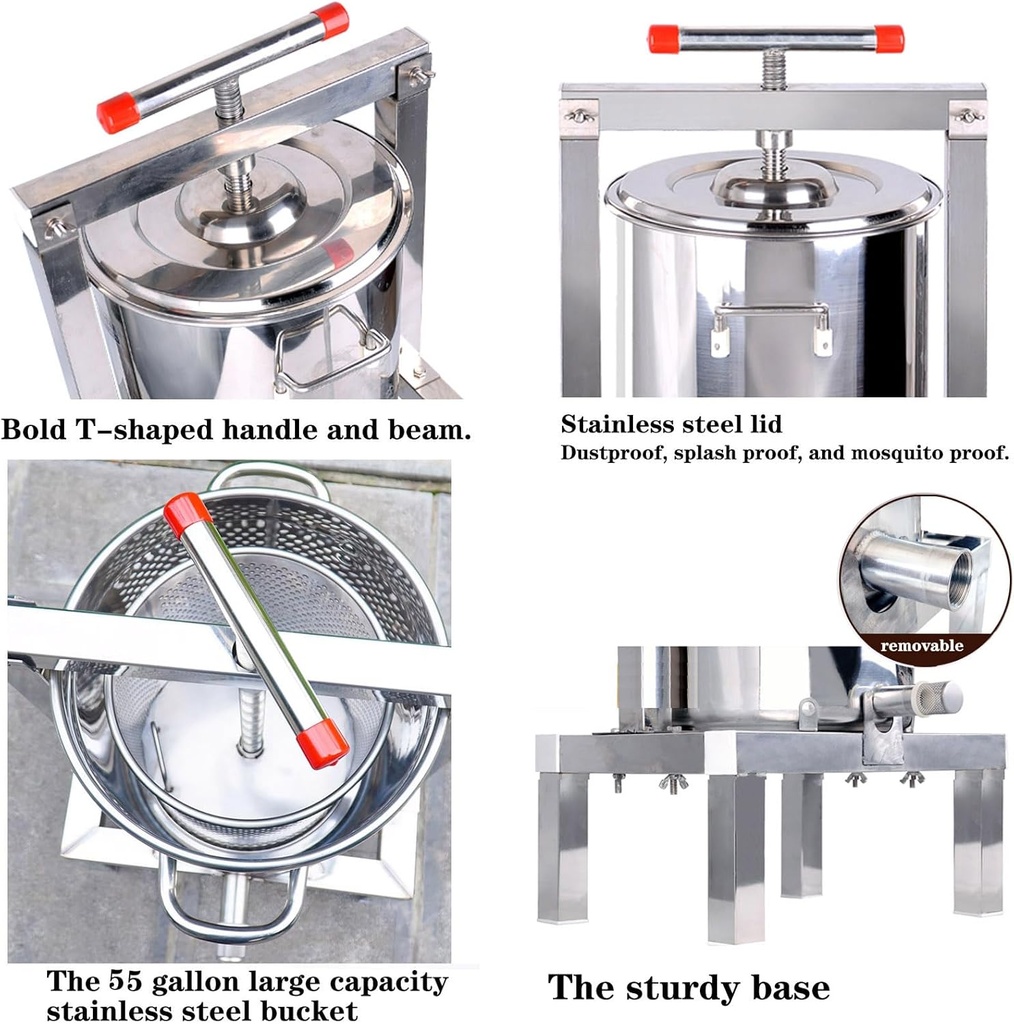 Bold T-shaped handle and beam.

Stainless steel lid
Dustproof, splash proof, and mosquito proof.

removable

The 55 gallon large capacity stainless steel bucket

The sturdy base