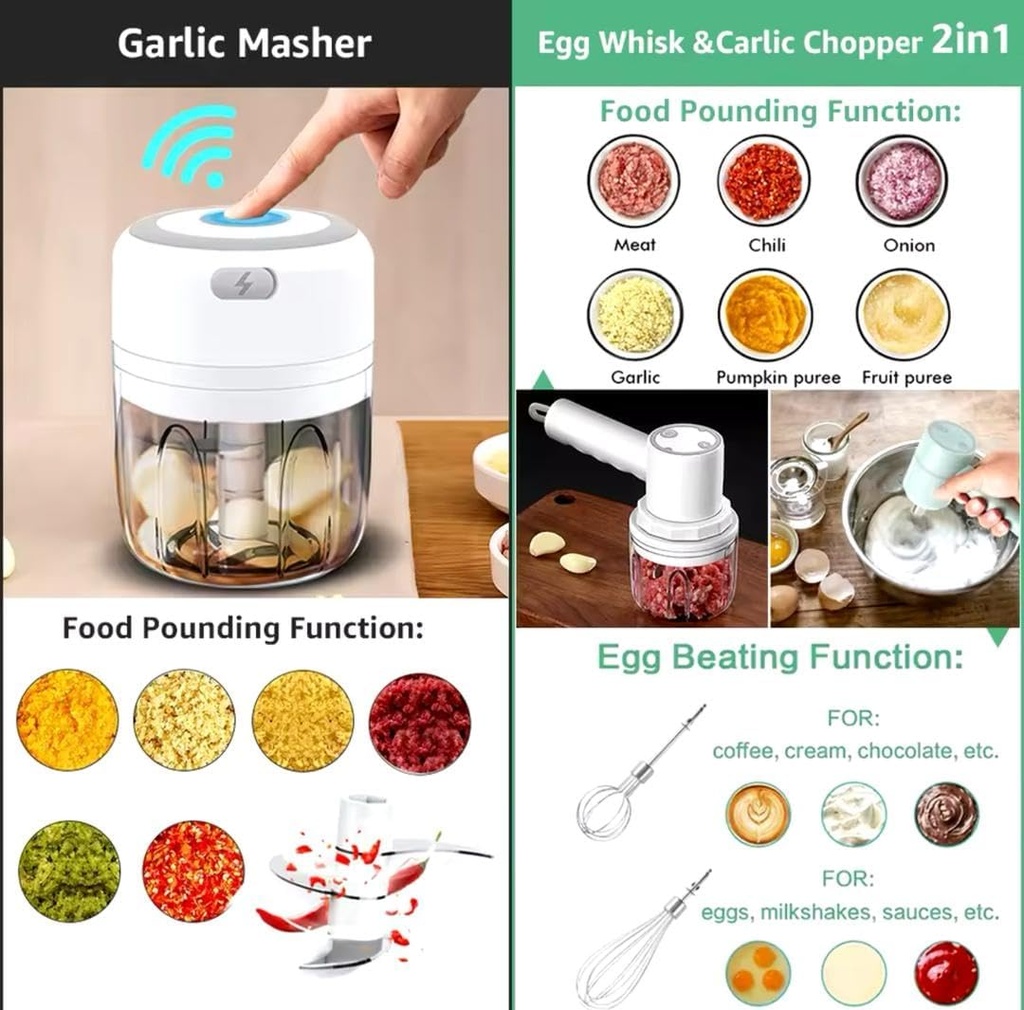 Garlic Masher

Food Pounding Function:

Egg Whisk &Carlic Chopper 2in1

Food Pounding Function:

Meat

Chili

Onion

Garlic

Pumpkin puree

Fruit puree

Egg Beating Function:

FOR:
coffee, cream, chocolate, etc.

FOR:
eggs, milkshakes, sauces, etc.