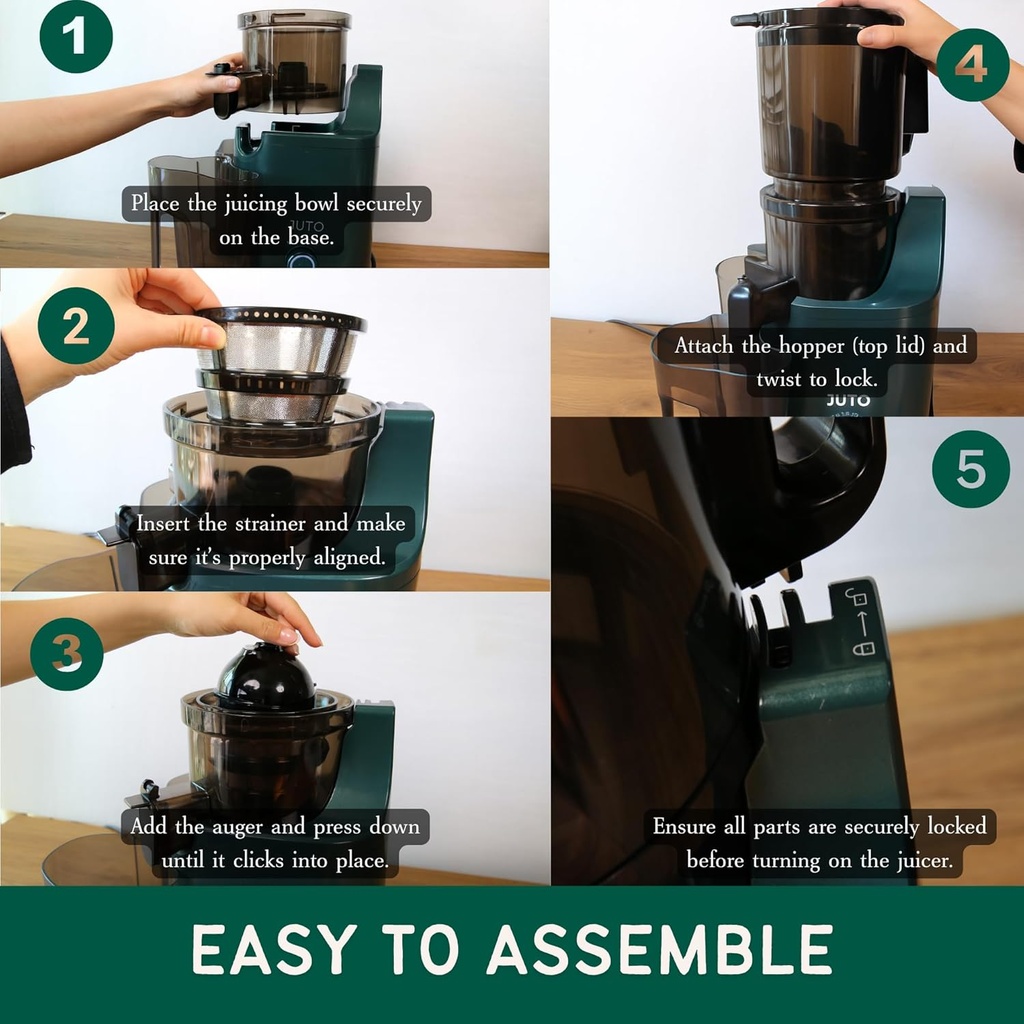 1

Place the juicing bowl securely on the base.

JUTO

2

Insert the strainer and make sure it's properly aligned.

3

Add the auger and press down until it clicks into place.

4

Attach the hopper (top lid) and twist to lock.

JUTO

5

Ensure all parts are securely locked before turning on the juicer.

EASY TO ASSEMBLE