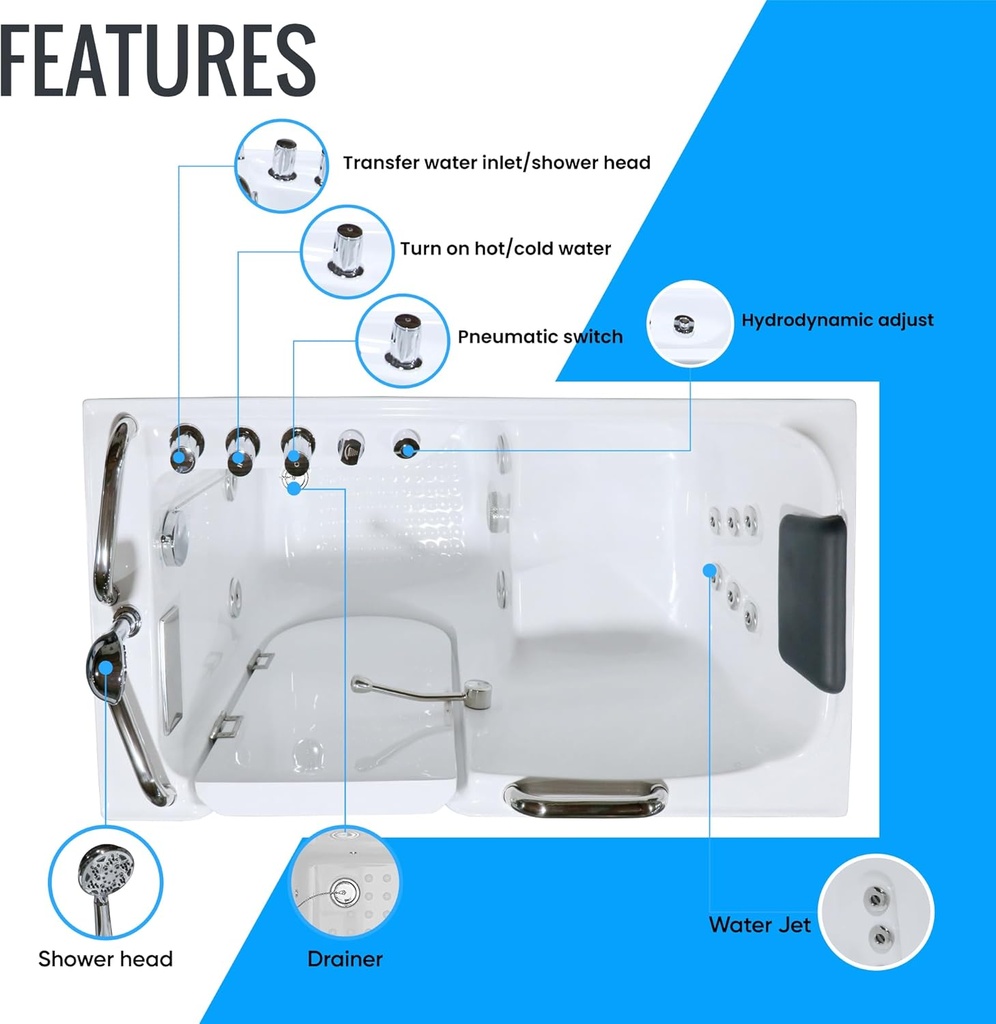 FEATURES

Transfer water inlet/shower head

Turn on hot/cold water

Pneumatic switch

Hydrodynamic adjust

Shower head

Drainer

Water Jet