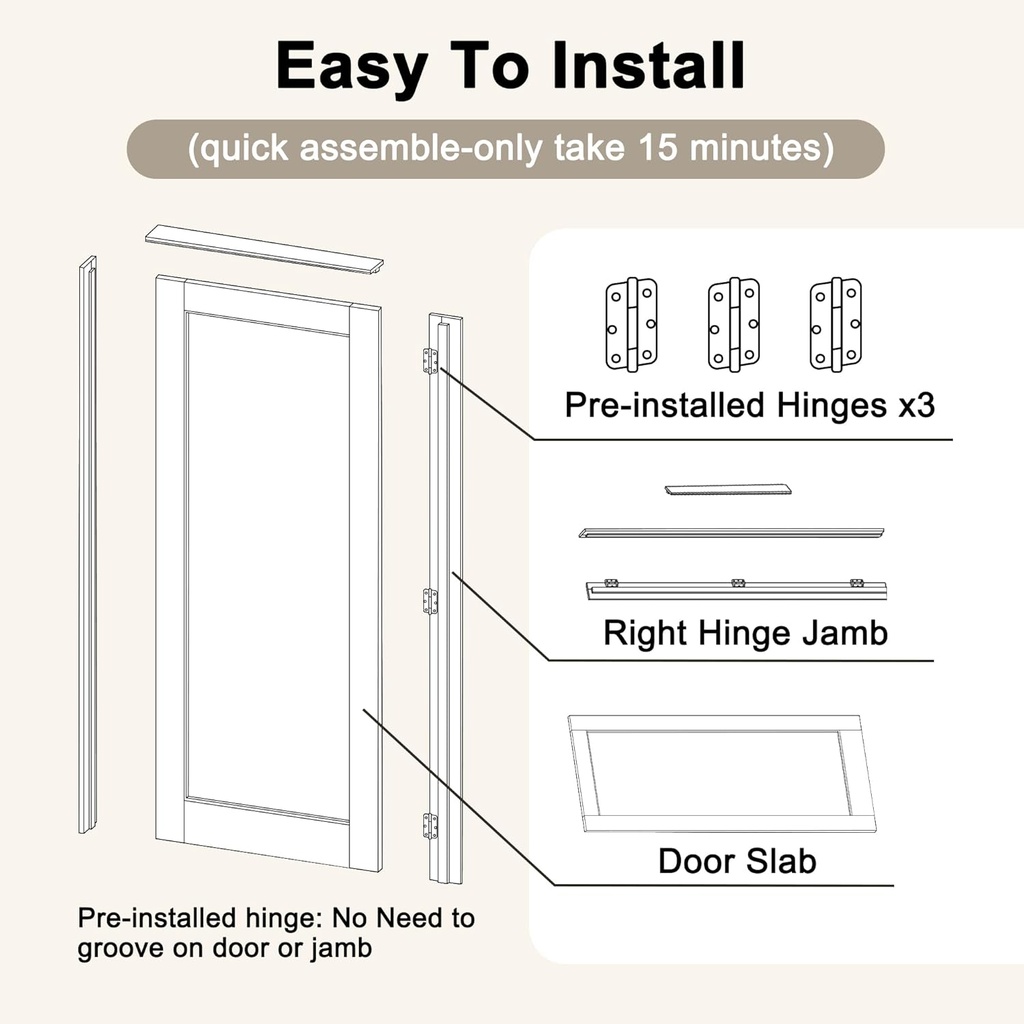 Easy To Install

(quick assemble-only take 15 minutes)

Pre-installed Hinges x3

Right Hinge Jamb

Door Slab

Pre-installed hinge: No Need to groove on door or jamb