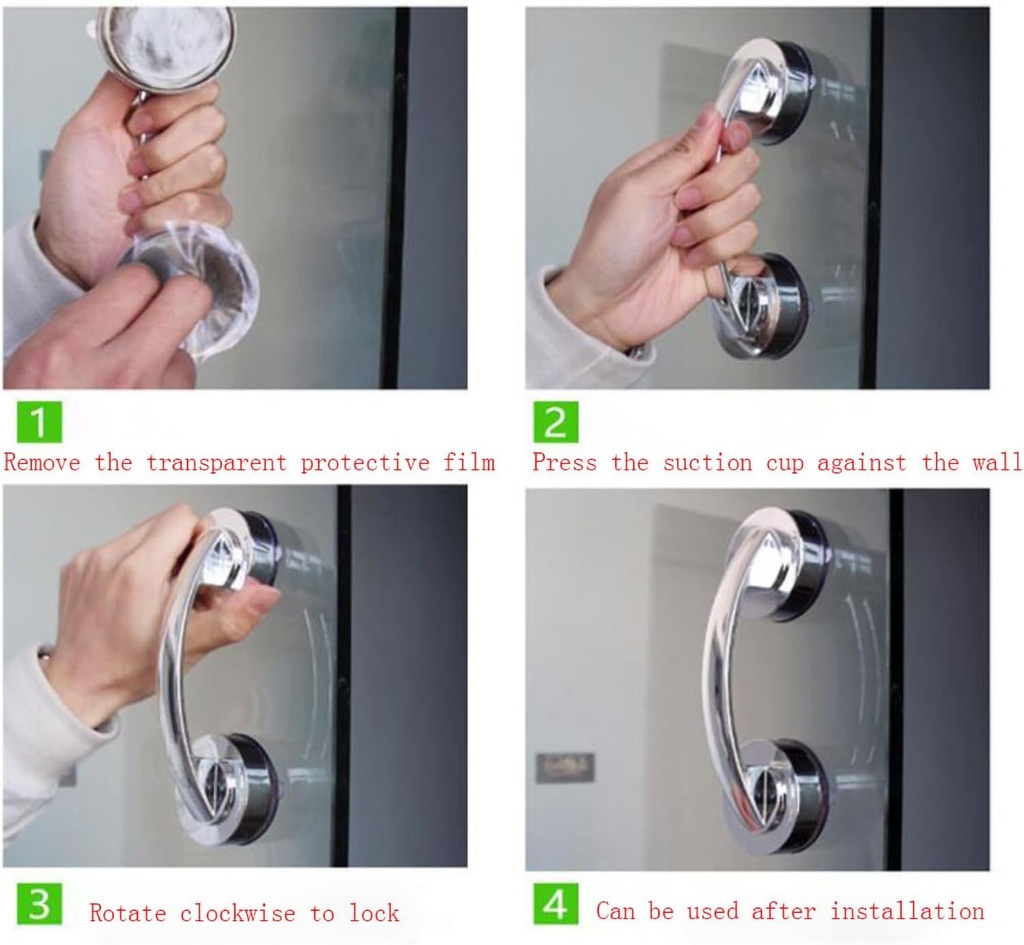 1
Remove the transparent protective film

2
Press the suction cup against the wall

3 Rotate clockwise to lock

4 Can be used after installation