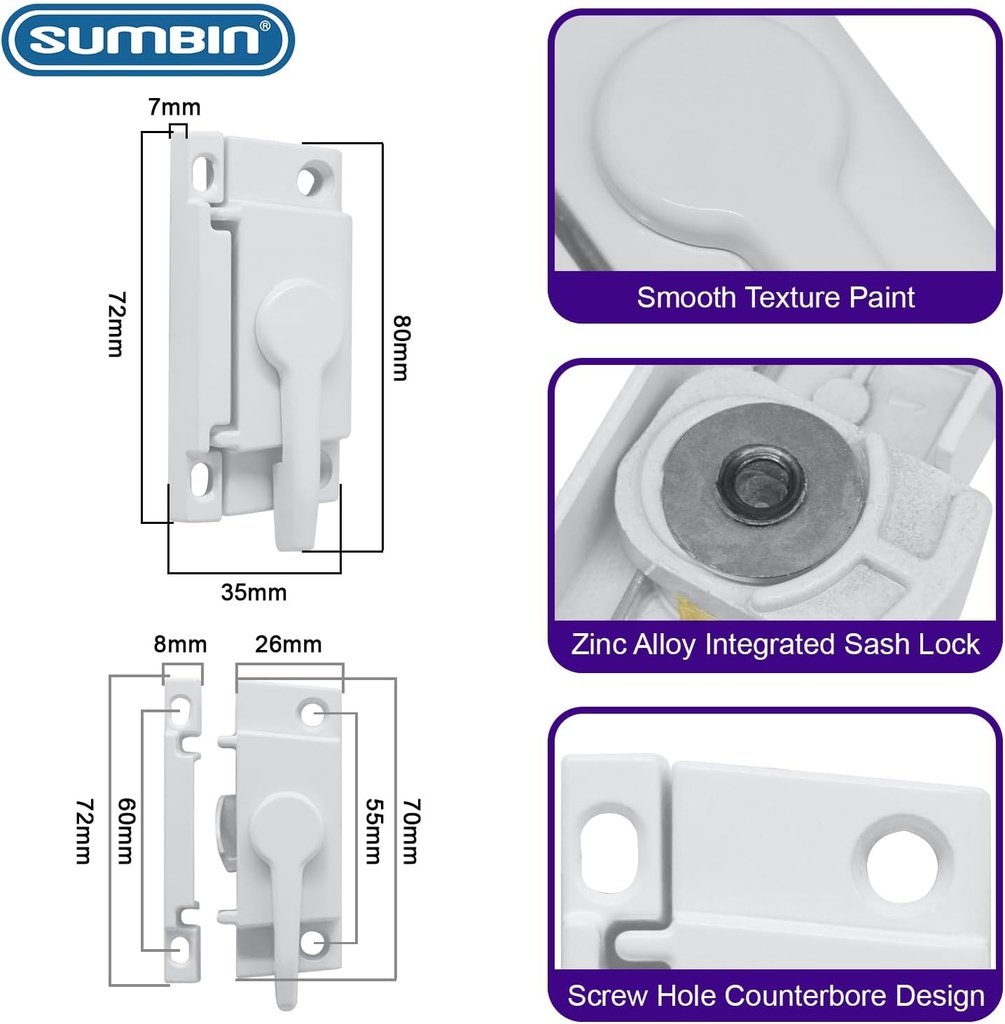 SUMBIN®

7mm
72mm
80mm
35mm

8mm
26mm
72mm
60mm
55mm
70mm

Smooth Texture Paint

Zinc Alloy Integrated Sash Lock

Screw Hole Counterbore Design