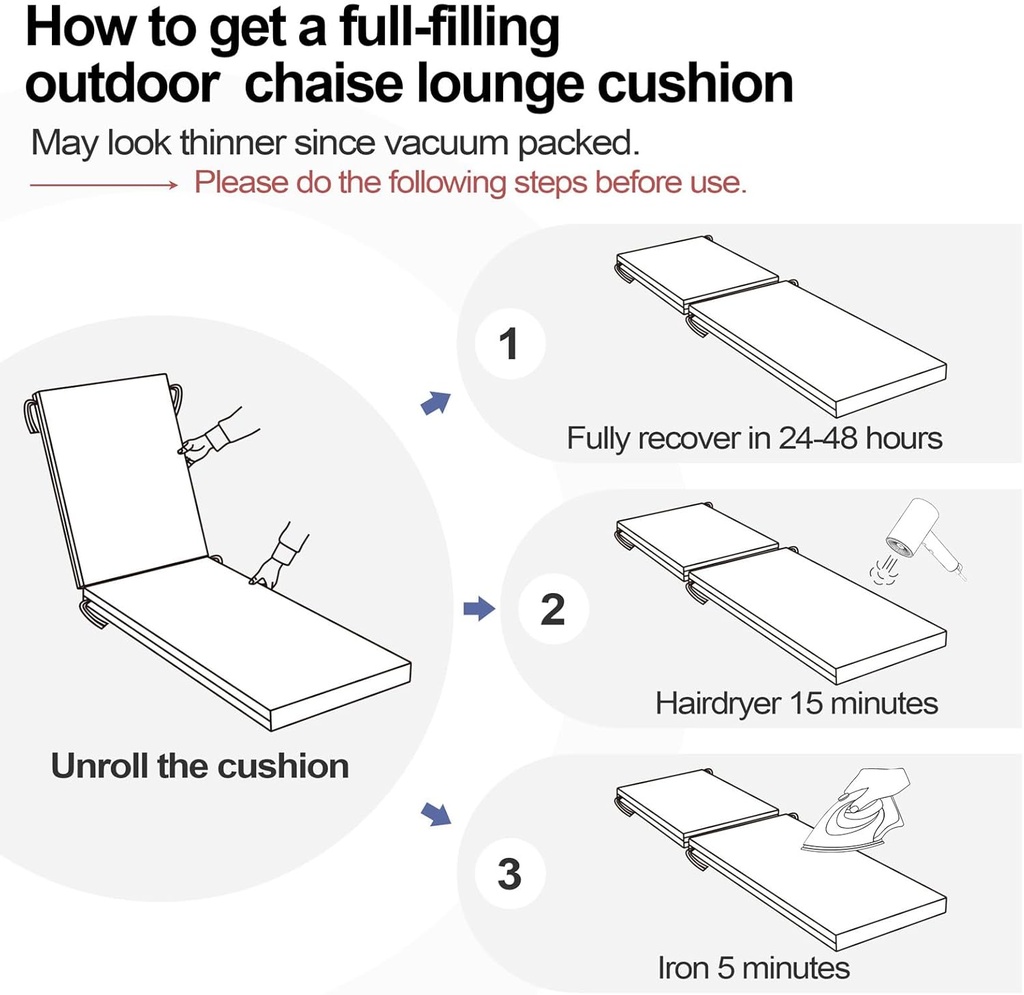 How to get a full-filling outdoor chaise lounge cushion

May look thinner since vacuum packed.

Please do the following steps before use.

Unroll the cushion

1

Fully recover in 24-48 hours

2

Hairdryer 15 minutes

3

Iron 5 minutes