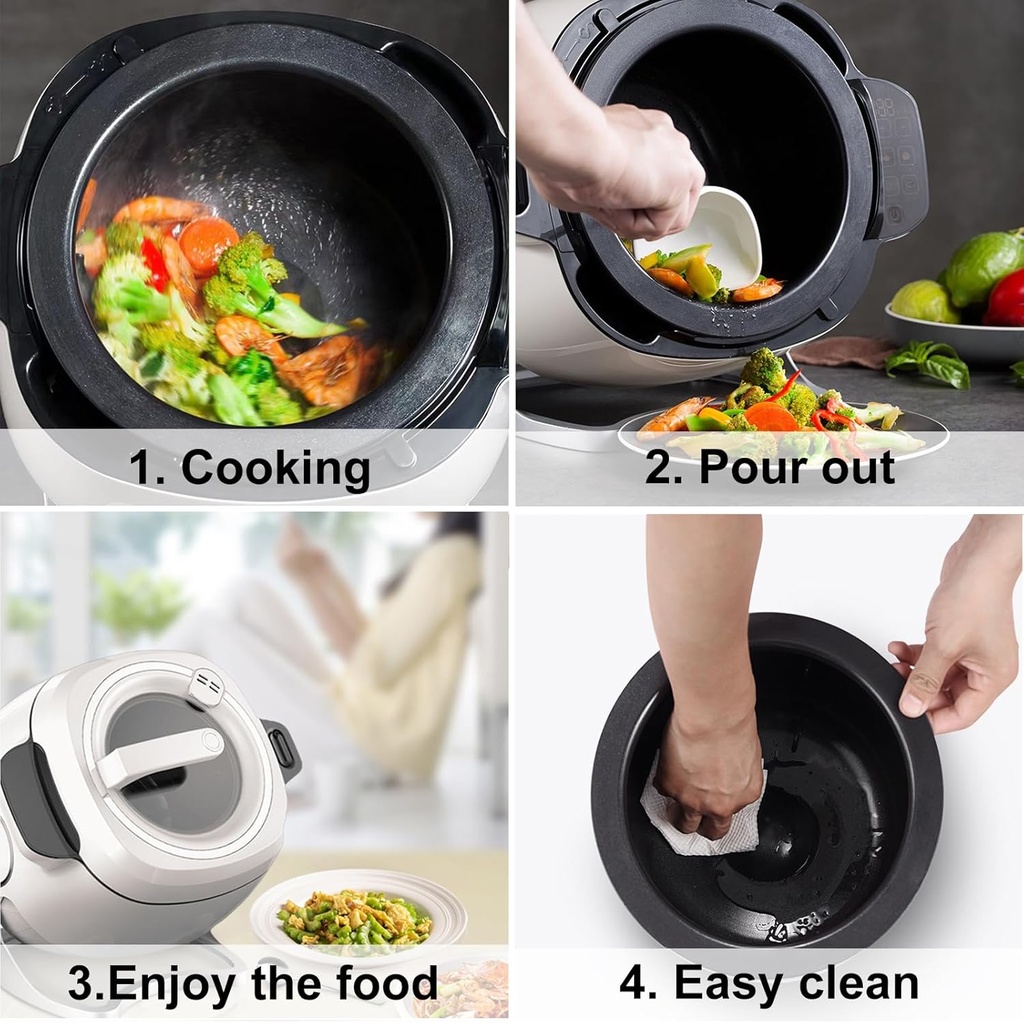 1. Cooking

2. Pour out

3.Enjoy the food

4. Easy clean