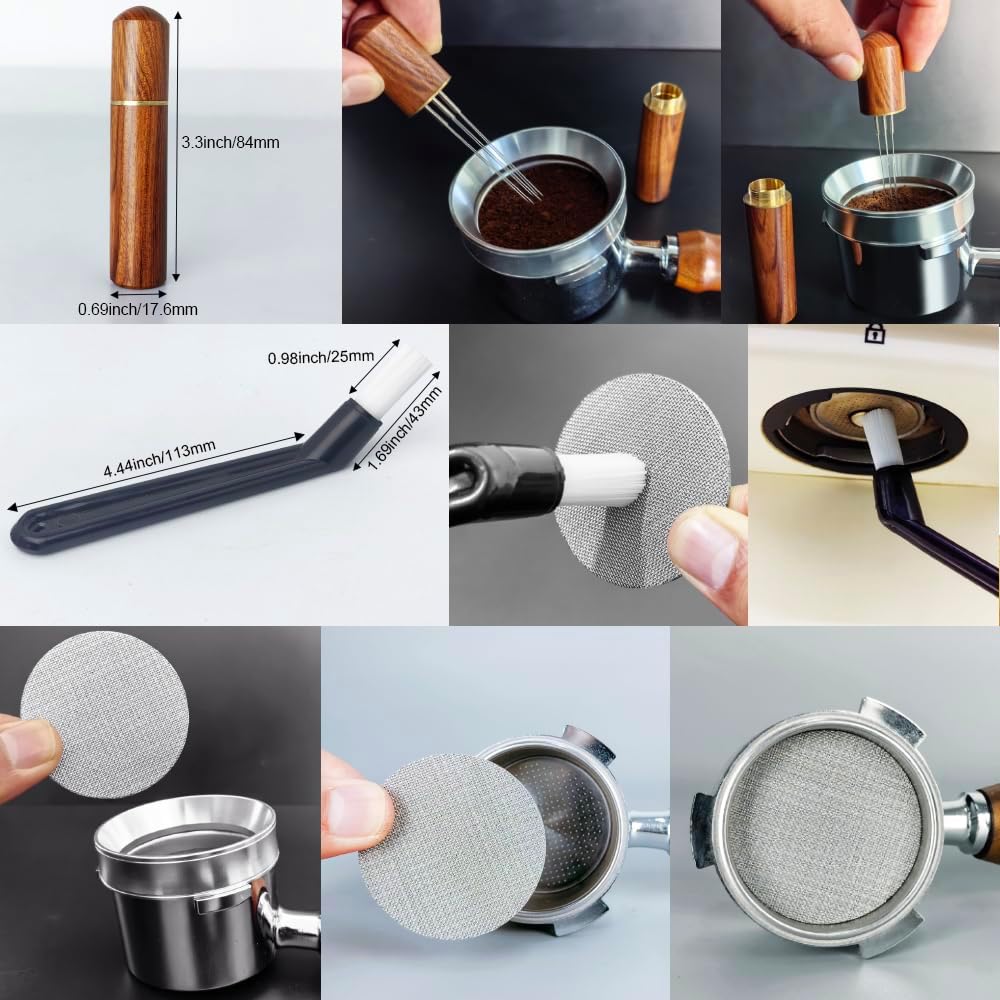 3.3inch/84mm
0.69inch/17.6mm
0.98inch/25mm
4.44inch/113mm
1.69inch/43mm