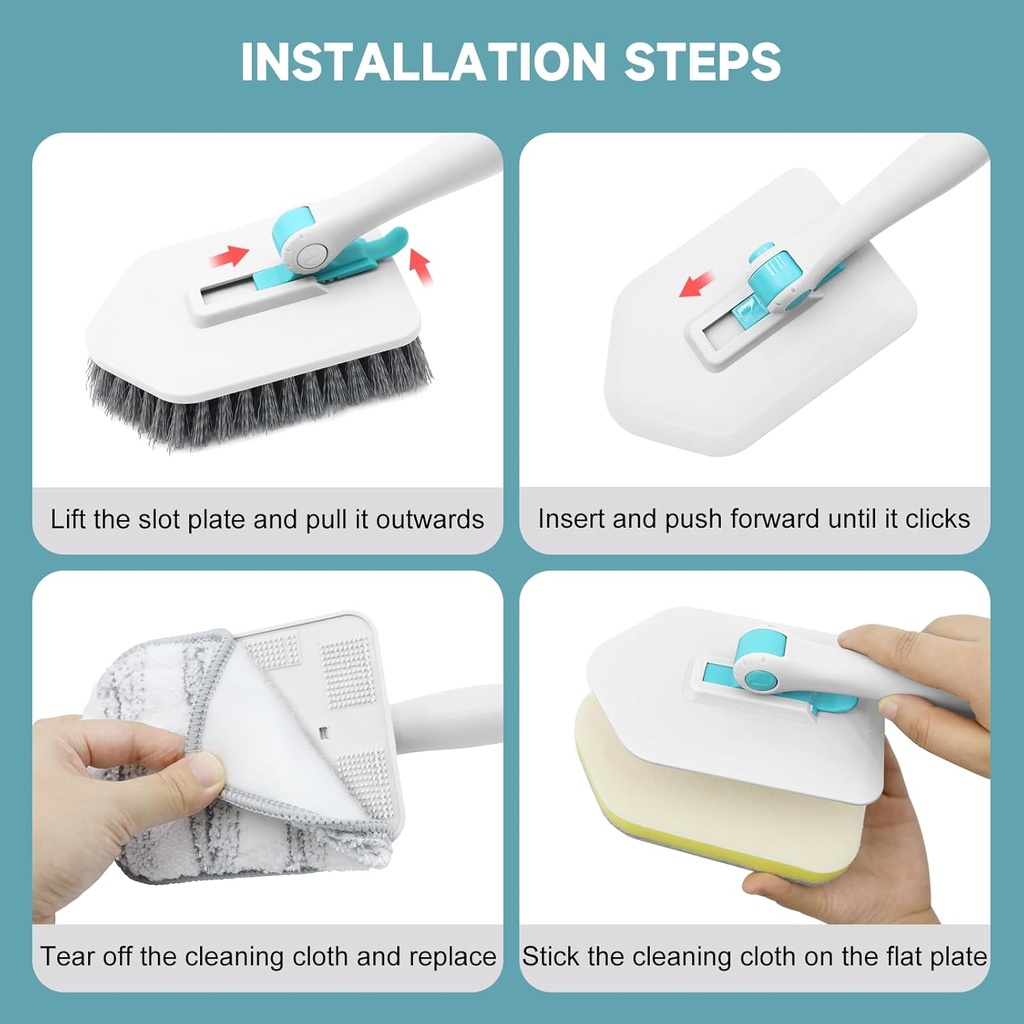 INSTALLATION STEPS

Lift the slot plate and pull it outwards

Insert and push forward until it clicks

Tear off the cleaning cloth and replace

Stick the cleaning cloth on the flat plate