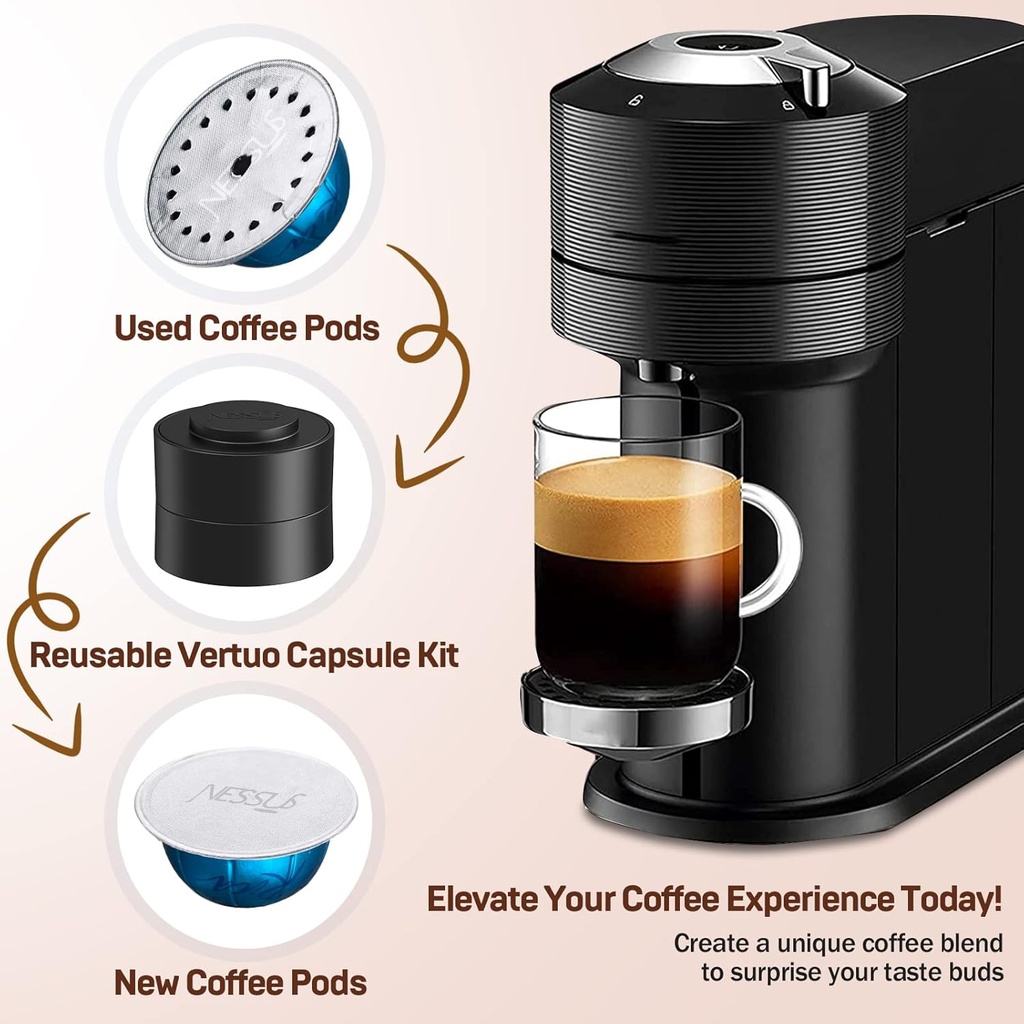 NESSUS

Used Coffee Pods

NESSUS

Reusable Vertuo Capsule Kit

NESSUS

New Coffee Pods

Elevate Your Coffee Experience Today!

Create a unique coffee blend to surprise your taste buds