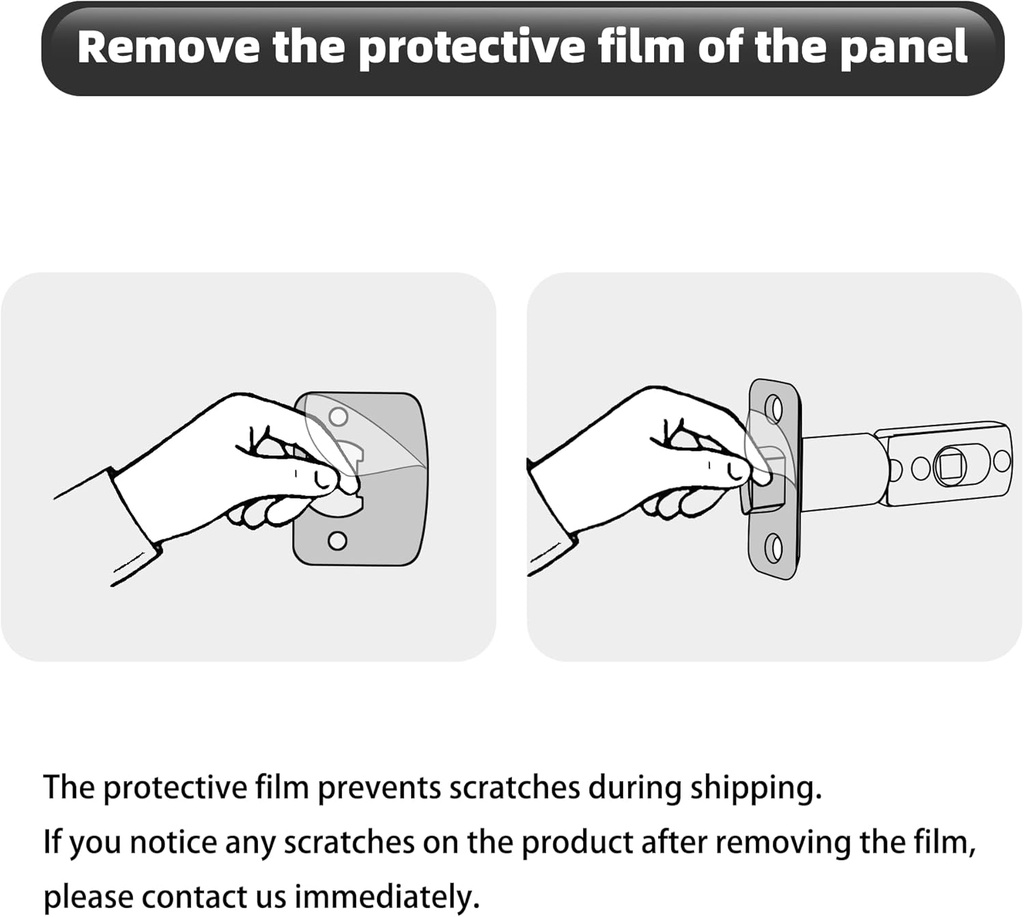 Remove the protective film of the panel

The protective film prevents scratches during shipping.
If you notice any scratches on the product after removing the film, please contact us immediately.