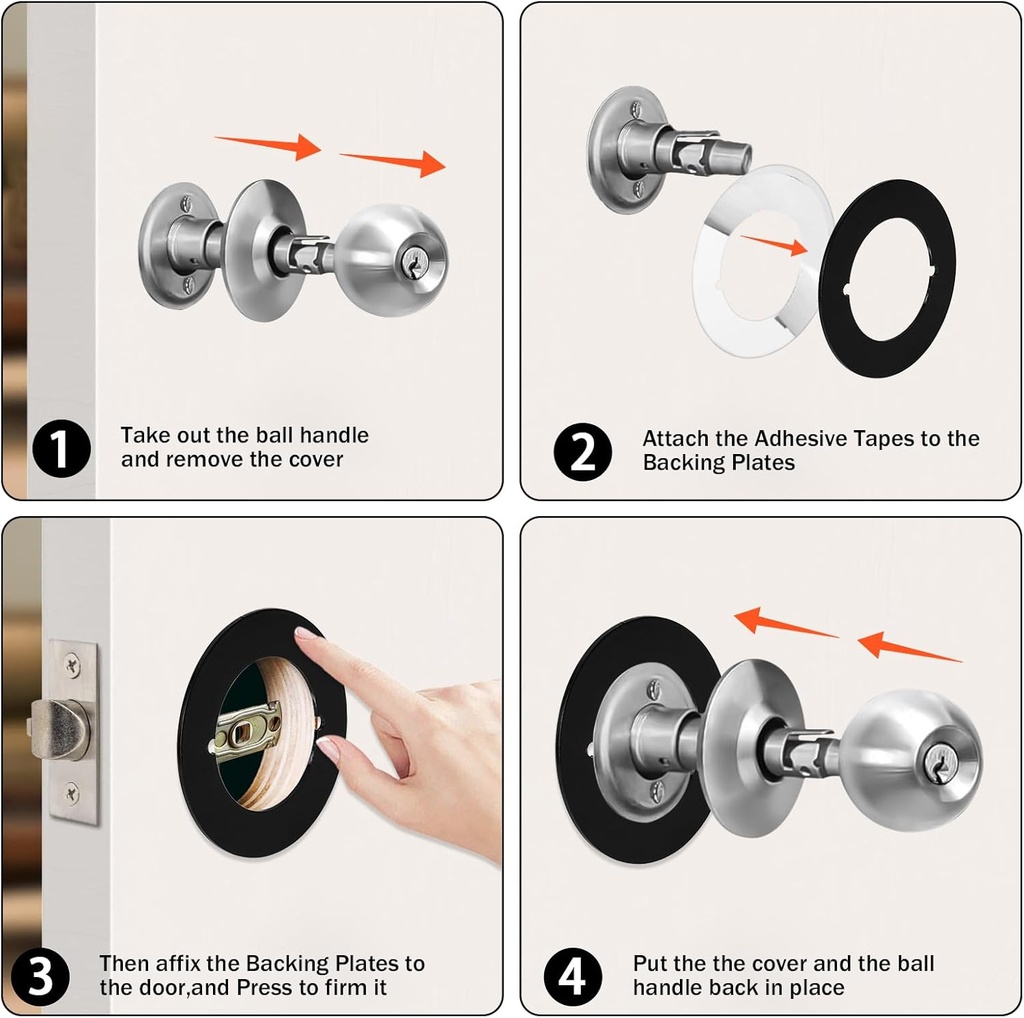 1 Take out the ball handle and remove the cover

2 Attach the Adhesive Tapes to the Backing Plates

3 Then affix the Backing Plates to the door,and Press to firm it

4 Put the the cover and the ball handle back in place