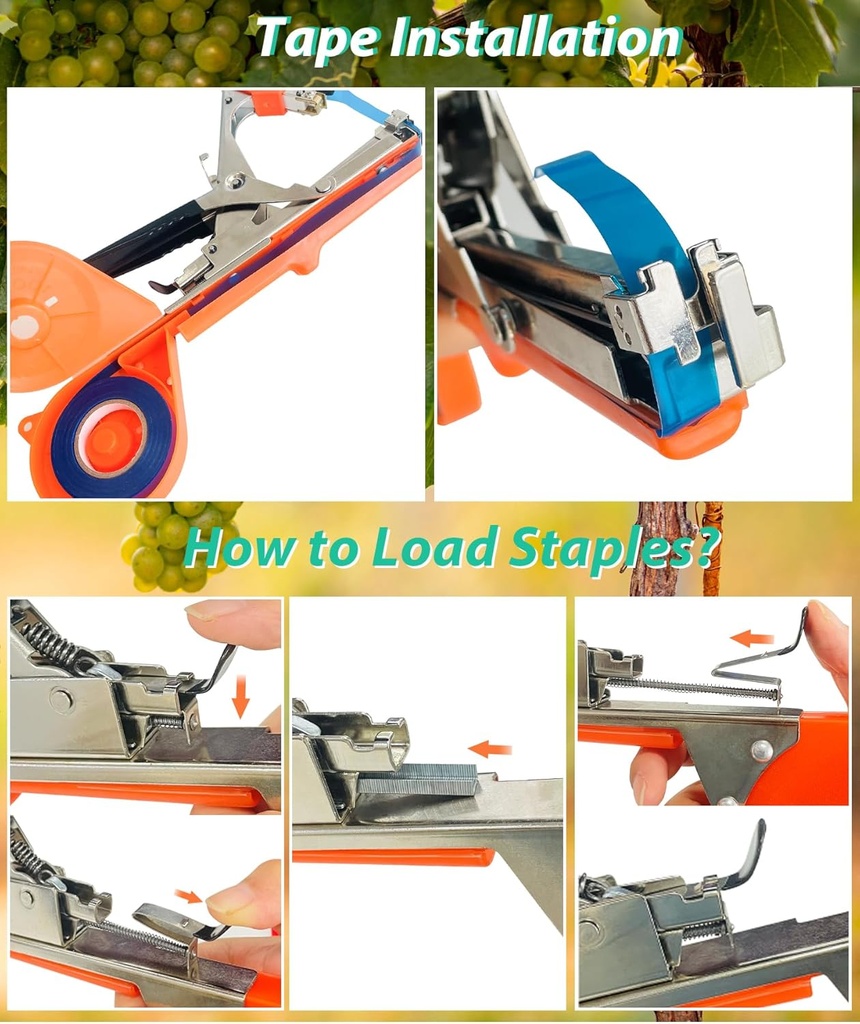 Tape Installation

How to Load Staples?