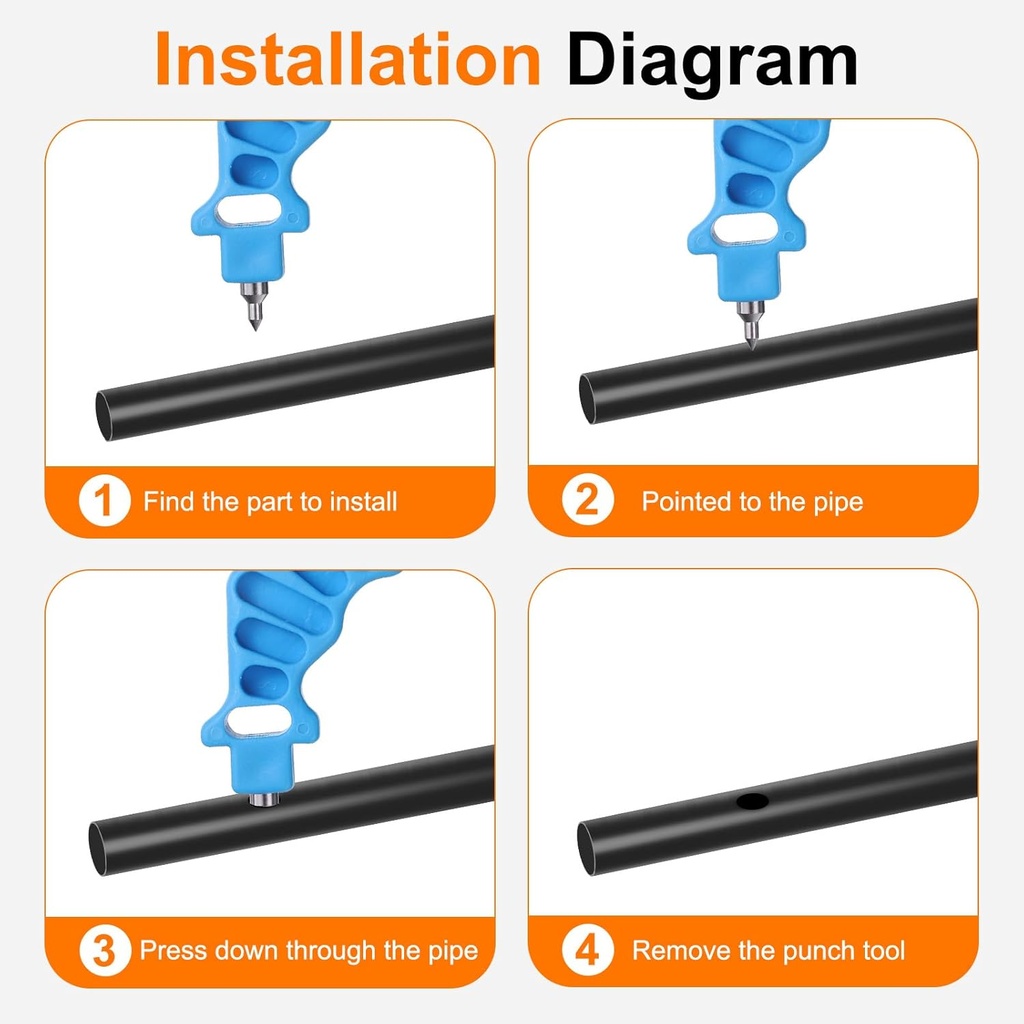 Installation Diagram

1 Find the part to install

2 Pointed to the pipe

3 Press down through the pipe

4 Remove the punch tool