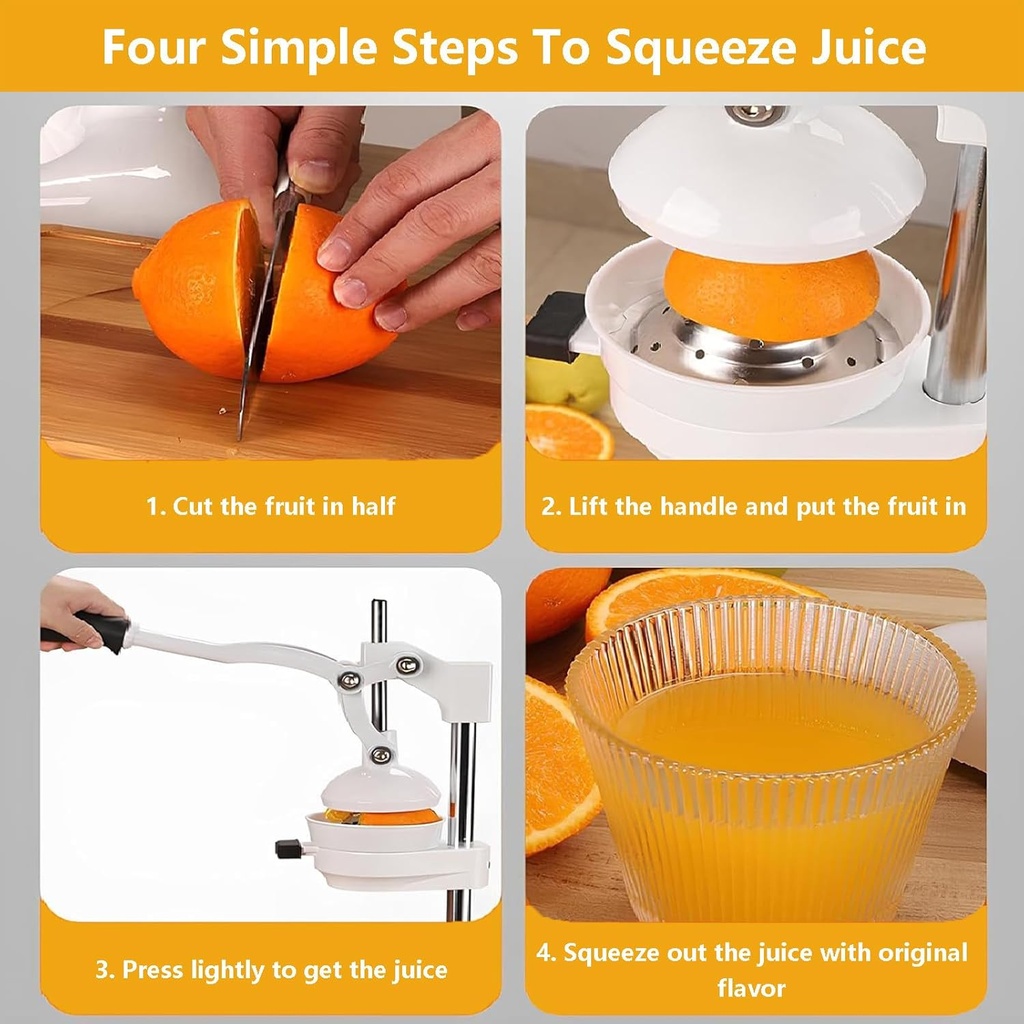 Four Simple Steps To Squeeze Juice

1. Cut the fruit in half

2. Lift the handle and put the fruit in

3. Press lightly to get the juice

4. Squeeze out the juice with original flavor