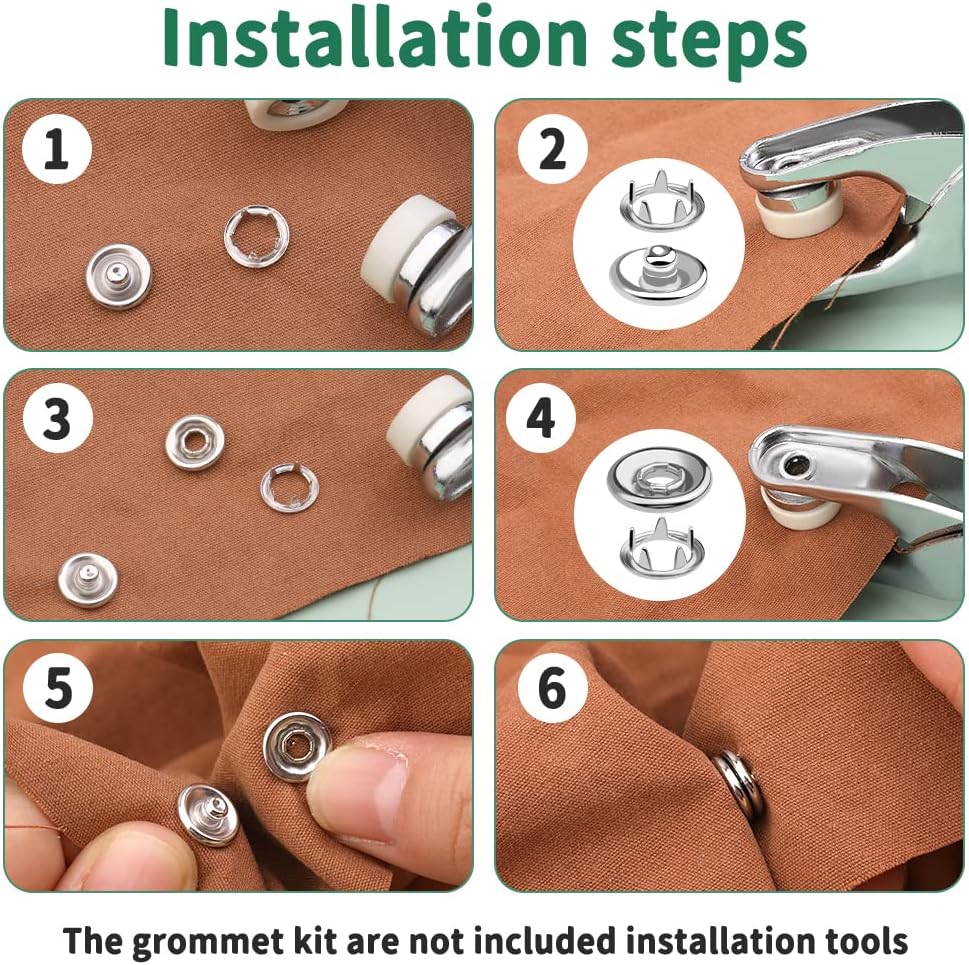 Installation steps

1

2

3

4

5

6

The grommet kit are not included installation tools