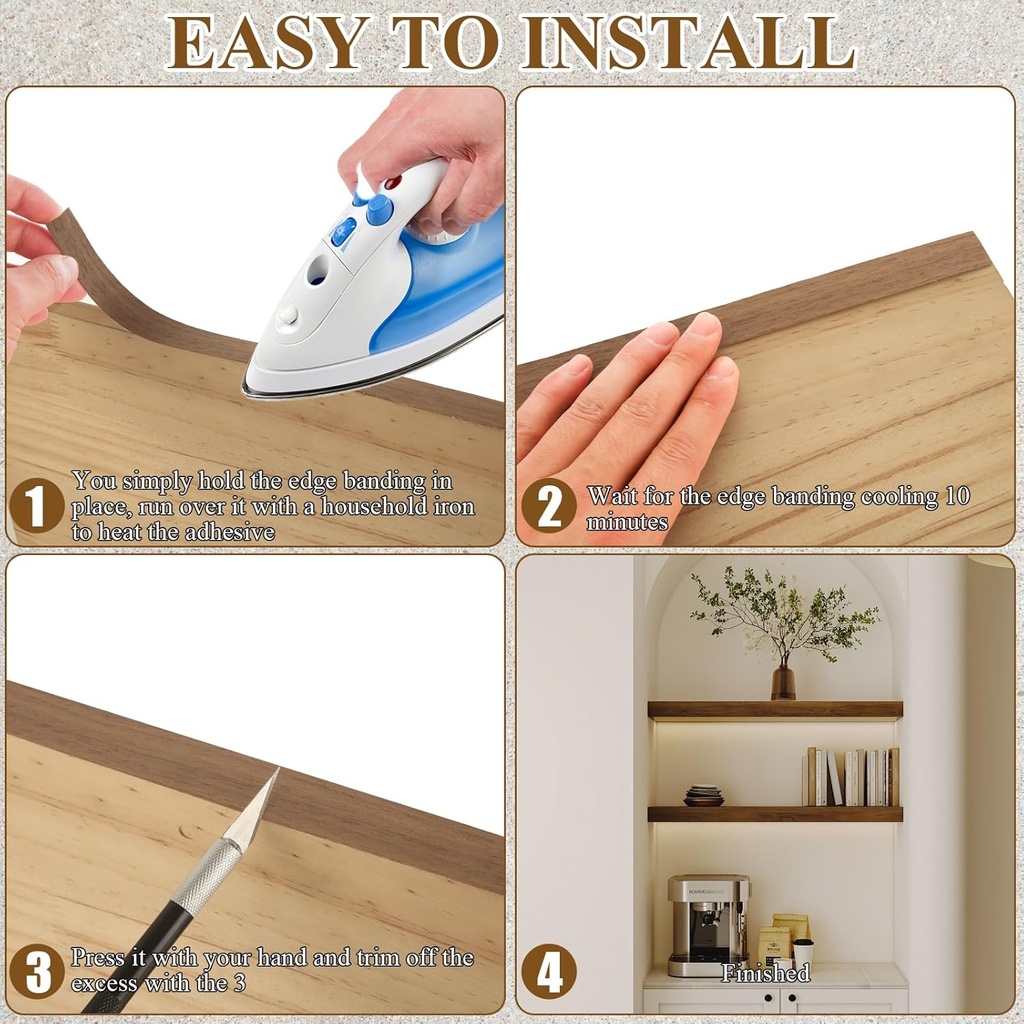 EASY TO INSTALL

1 You simply hold the edge banding in place, run over it with a household iron to heat the adhesive

2 Wait for the edge banding cooling 10 minutes

3 Press it with your hand and trim off the excess with the 3

4 Finished