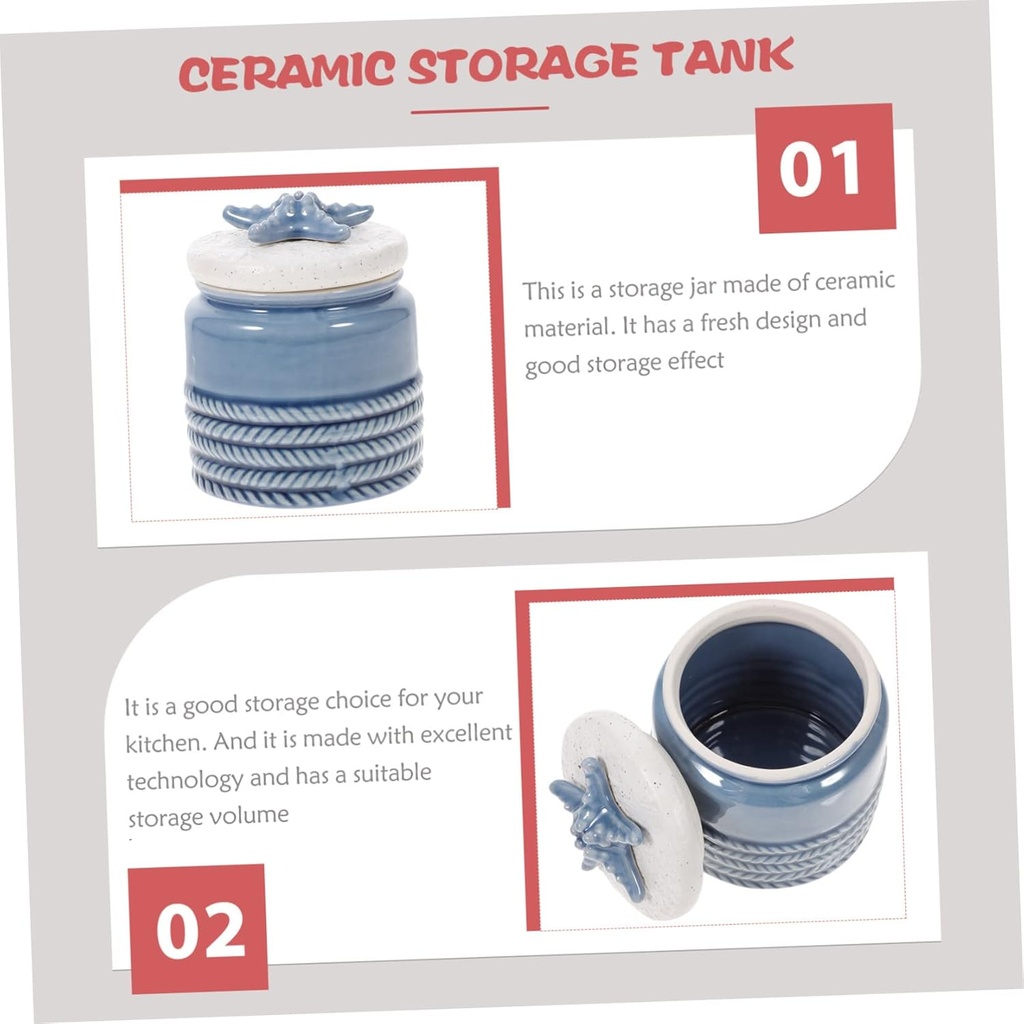 CERAMIC STORAGE TANK

01

This is a storage jar made of ceramic material. It has a fresh design and good storage effect

It is a good storage choice for your kitchen. And it is made with excellent technology and has a suitable storage volume

02