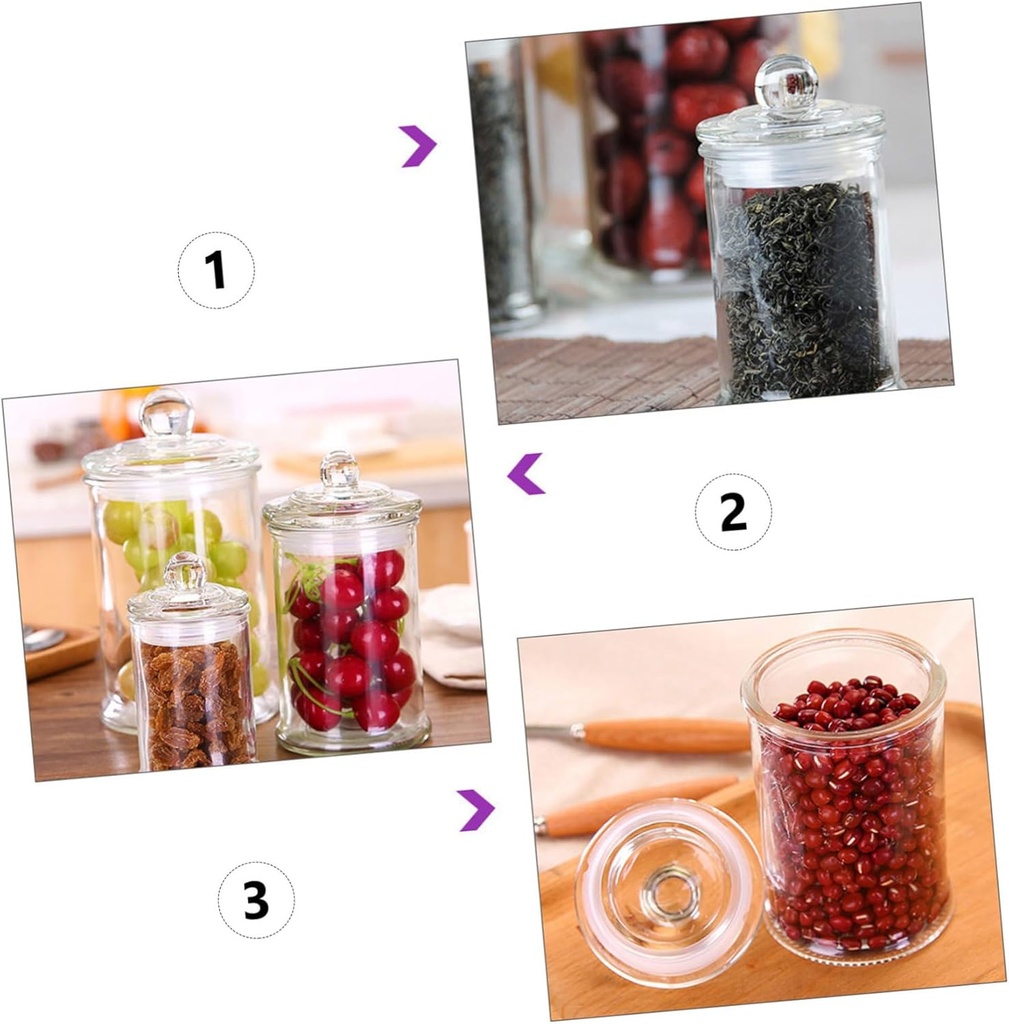 1

2

3