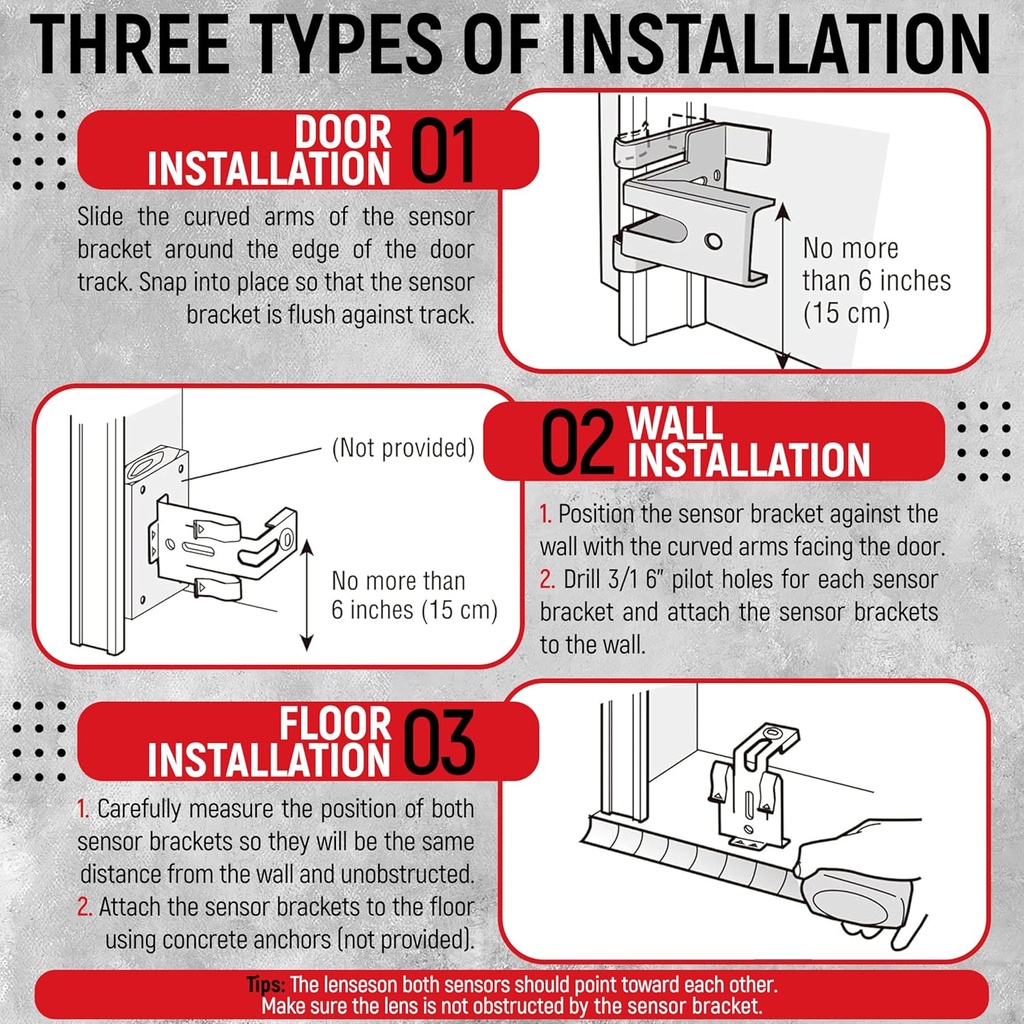 THREE TYPES OF INSTALLATION

DOOR INSTALLATION 01

Slide the curved arms of the sensor bracket around the edge of the door track. Snap into place so that the sensor bracket is flush against track.

No more than 6 inches (15 cm)

(Not provided)

No more than 6 inches (15 cm)

02 WALL INSTALLATION

1. Position the sensor bracket against the wall with the curved arms facing the door.
2. Drill 3/1 6" pilot holes for each sensor bracket and attach the sensor brackets to the wall.

FLOOR INSTALLATION 03

1. Carefully measure the position of both sensor brackets so they will be the same distance from the wall and unobstructed.
2. Attach the sensor brackets to the floor using concrete anchors (not provided).

Tips: The lenseson both sensors should point toward each other. Make sure the lens is not obstructed by the sensor bracket.