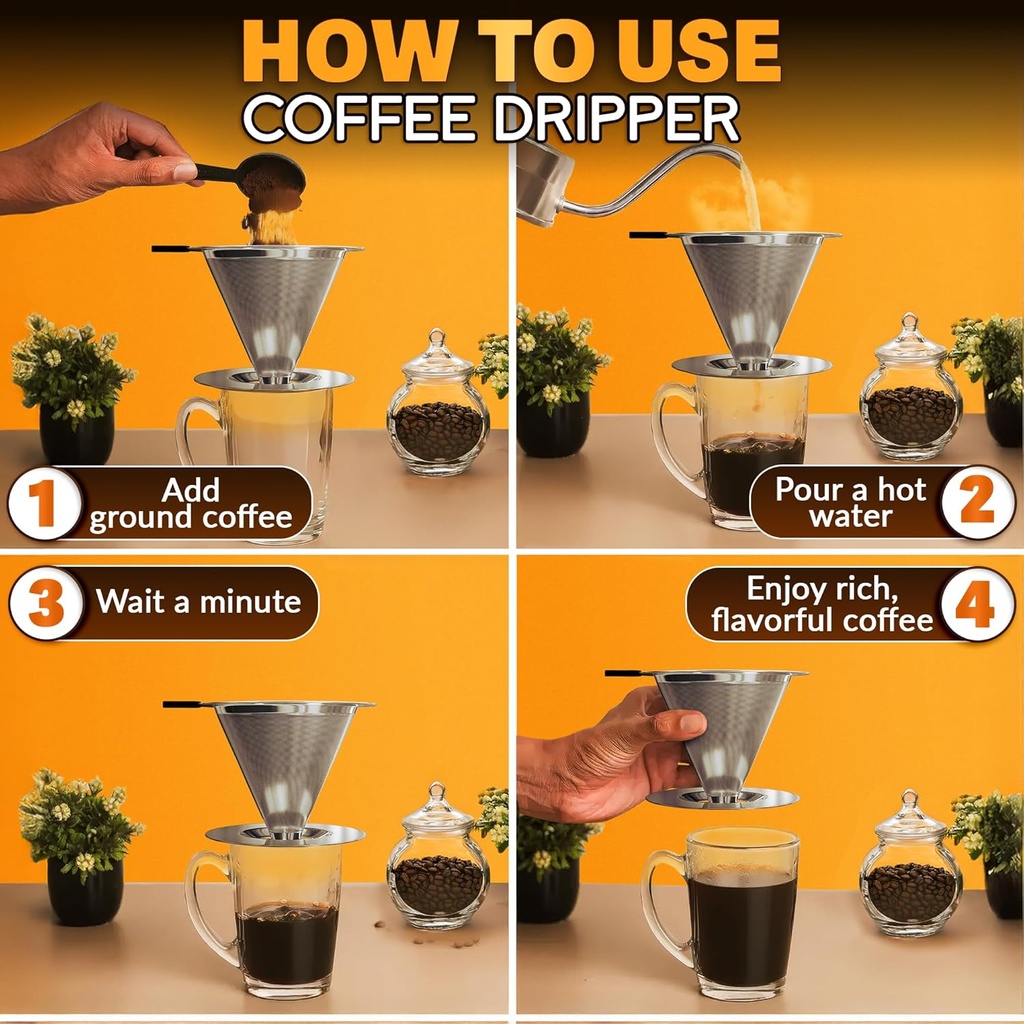 HOW TO USE
COFFEE DRIPPER

1 Add ground coffee

Pour a hot water 2

3 Wait a minute

Enjoy rich, flavorful coffee 4