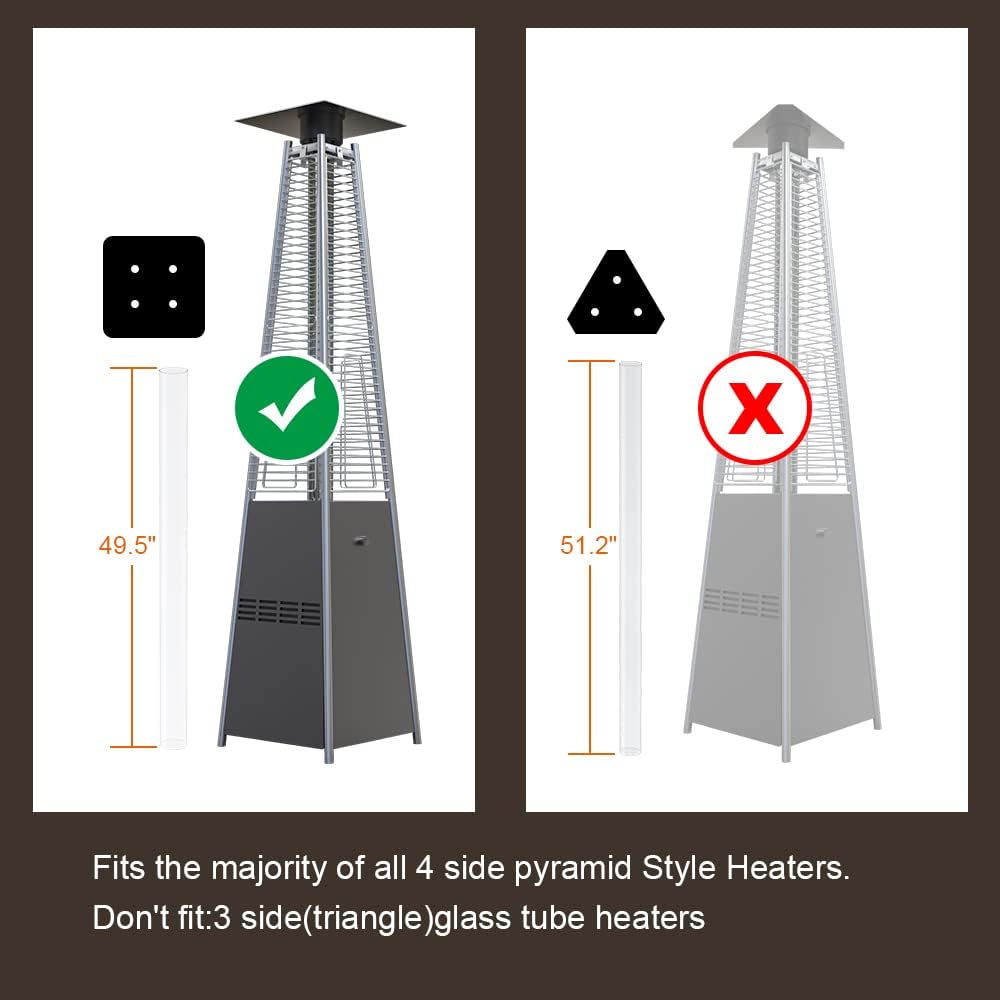 49.5"

51.2"

X

Fits the majority of all 4 side pyramid Style Heaters.
Don't fit:3 side(triangle)glass tube heaters