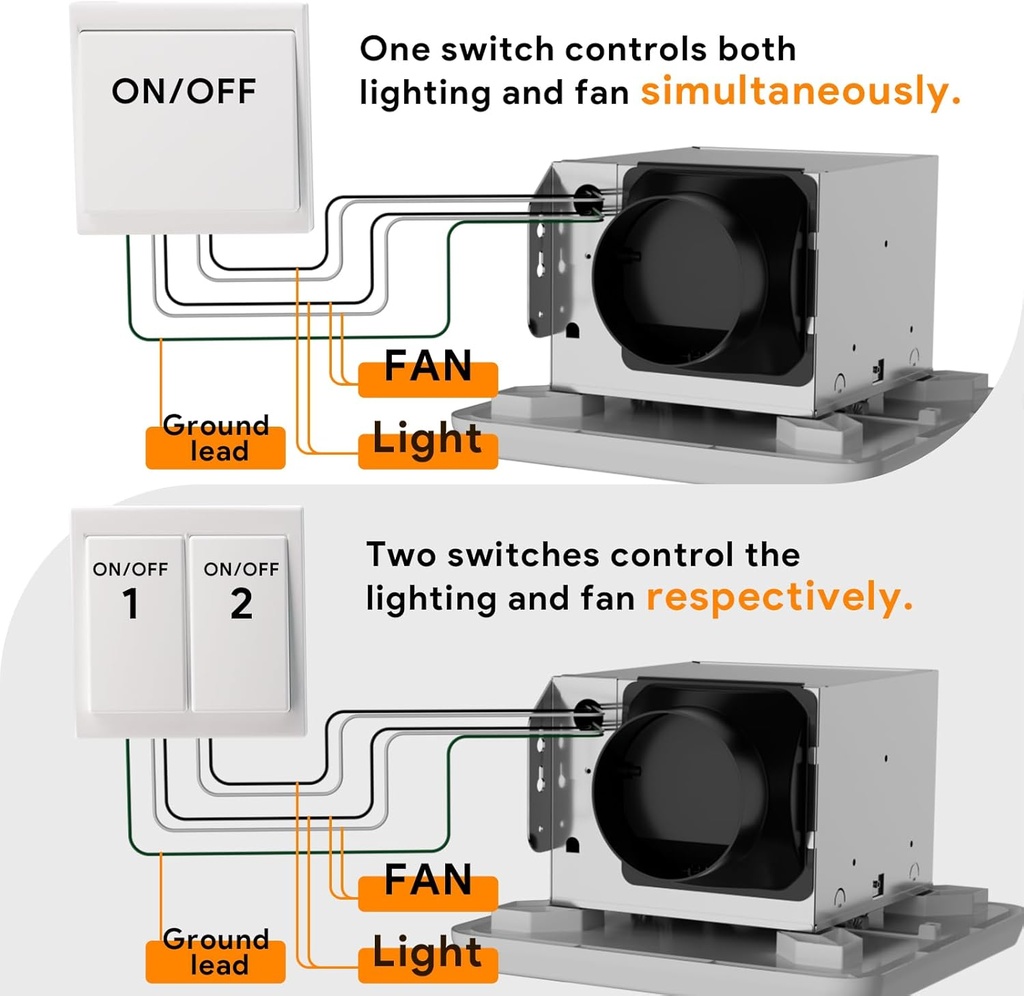 ON/OFF

One switch controls both lighting and fan simultaneously.

FAN

Ground lead

Light

ON/OFF
1

ON/OFF
2

Two switches control the lighting and fan respectively.

FAN

Ground lead

Light